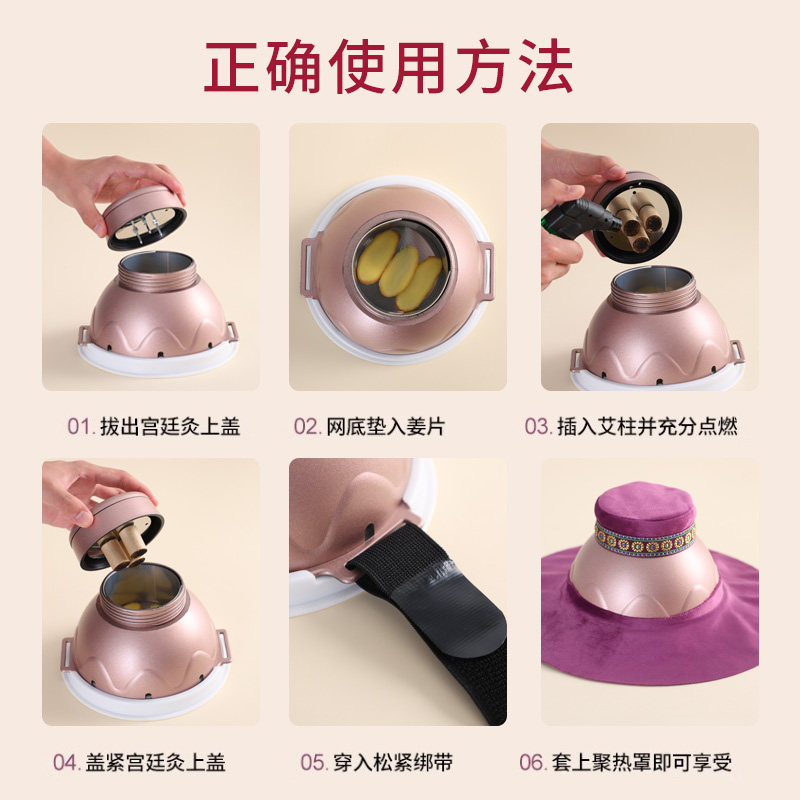 正确使用方法

01. 拔出宫廷灸上盖

02. 网底垫入姜片

03. 插入艾柱并充分点燃

04. 盖紧宫廷灸上盖

05. 穿入松紧绑带

06. 套上聚热罩即可享受