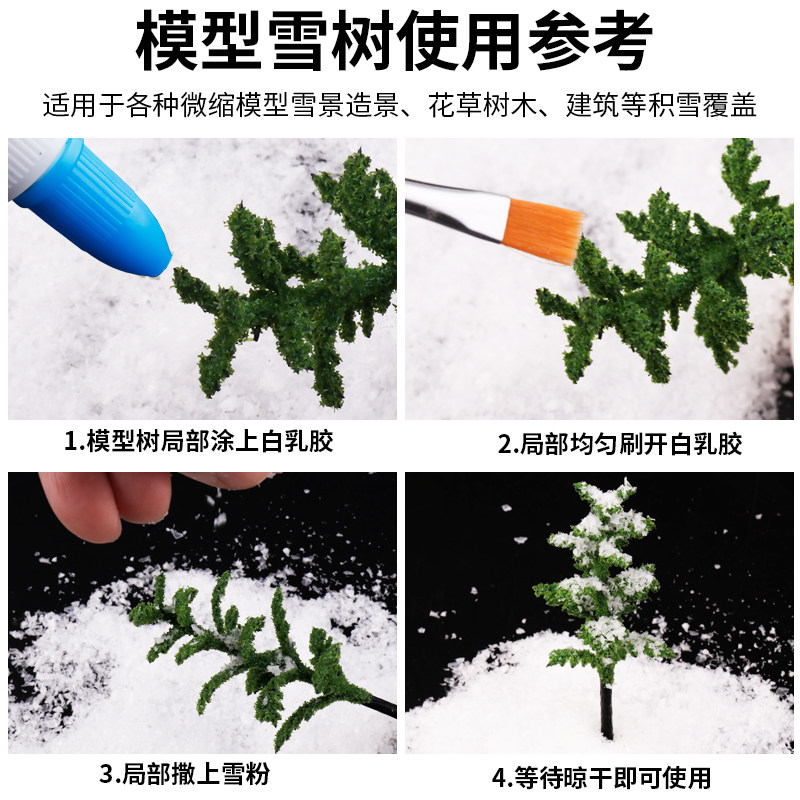 模型雪树使用参考

适用于各种微缩模型雪景造景、花草树木、建筑等积雪覆盖

1.模型树局部涂上白乳胶

2.局部均匀刷开白乳胶

3.局部撒上雪粉

4.等待晾干即可使用