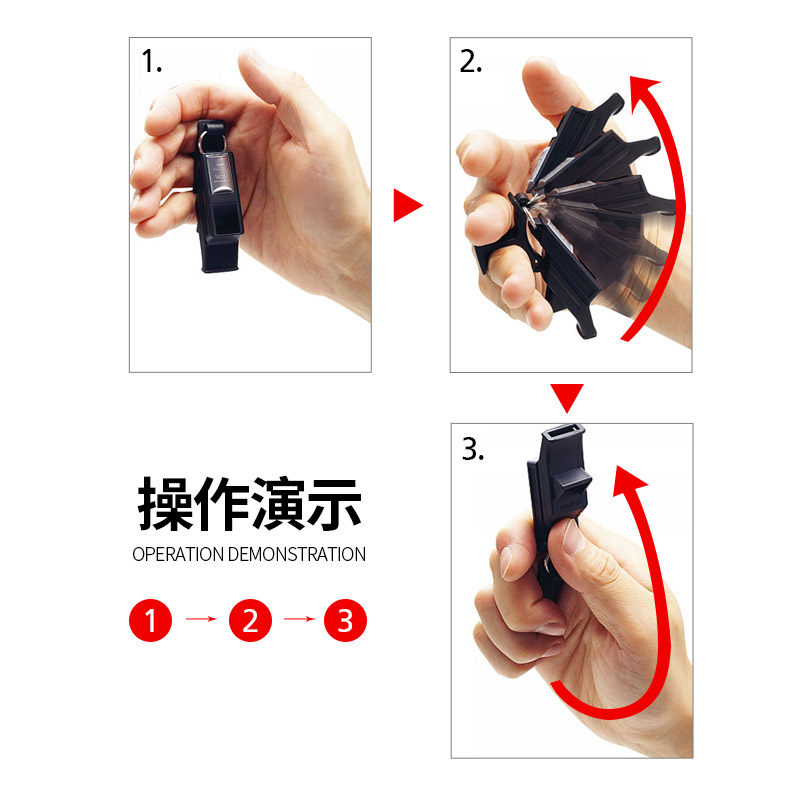 1.

2.

3.

操作演示

OPERATION DEMONSTRATION

1 → 2 → 3