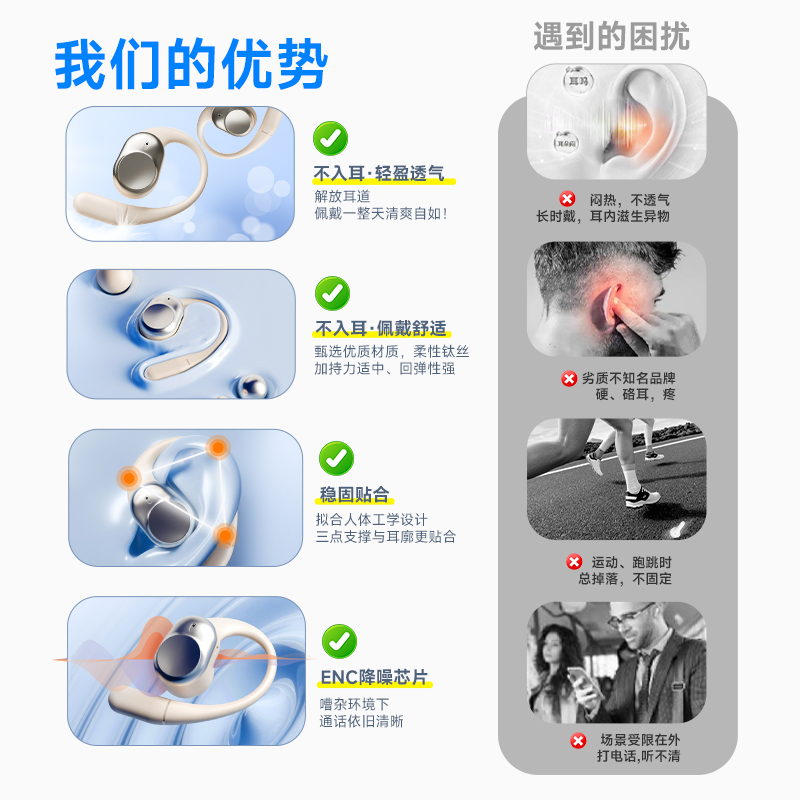 我们的优势

不入耳·轻盈透气
解放耳道
佩戴一整天清爽自如！

不入耳·佩戴舒适
甄选优质材质，柔性钛丝
加持力适中、回弹性强

稳固贴合
拟合人体工学设计
三点支撑与耳廓更贴合

ENC降噪芯片
嘈杂环境下
通话依旧清晰

遇到的困扰

耳鸣
耳朵闷

闷热，不透气
长时戴，耳内滋生异物

劣质不知名品牌
硬、硌耳，疼

运动、跑跳时
总掉落，不固定

场景受限在外
打电话,听不清