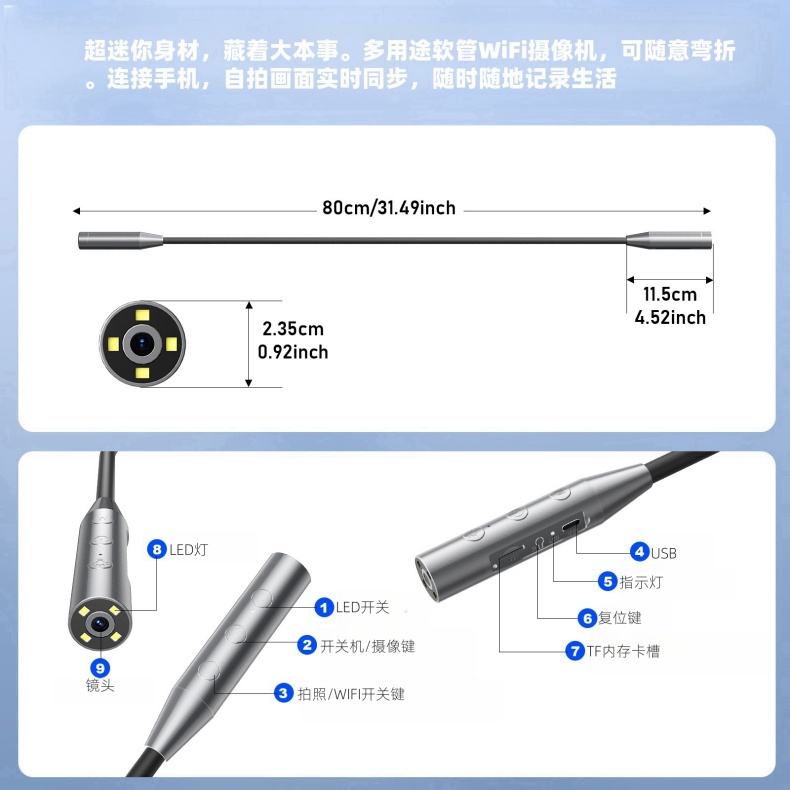 超迷你身材，藏着大本事。多用途软管WiFi摄像机，可随意弯折。连接手机，自拍画面实时同步，随时随地记录生活

80cm/31.49inch

11.5cm
4.52inch

2.35cm
0.92inch

8 LED灯

9 镜头

1 LED开关

2 开关机/摄像键

3 拍照/WIFI开关键

4 USB

5 指示灯

6 复位键

7 TF内存卡槽