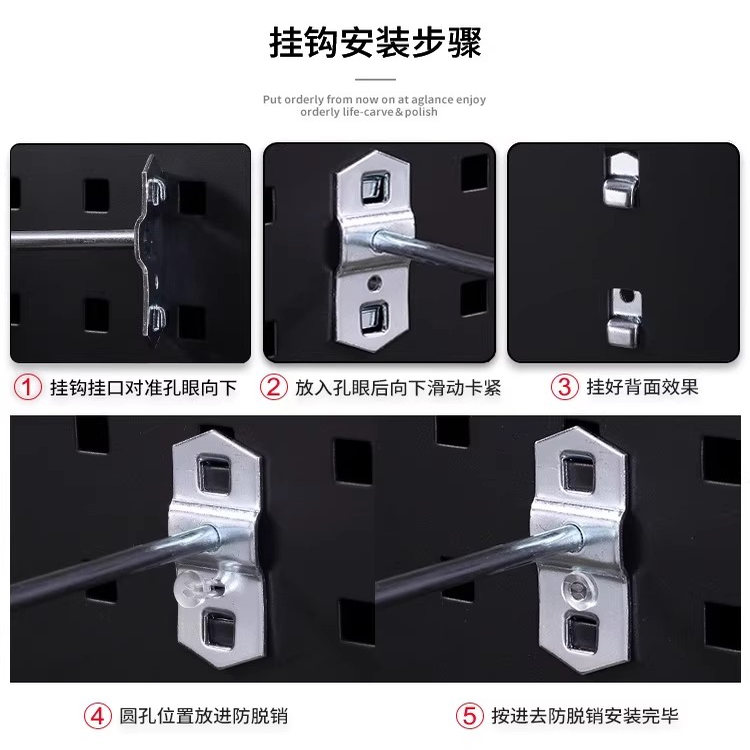 挂钩安装步骤

Put orderly from now on at aglance enjoy orderly life-carve&polish

① 挂钩挂口对准孔眼向下

② 放入孔眼后向下滑动卡紧

③ 挂好背面效果

④ 圆孔位置放进防脱销

⑤ 按进去防脱销安装完毕