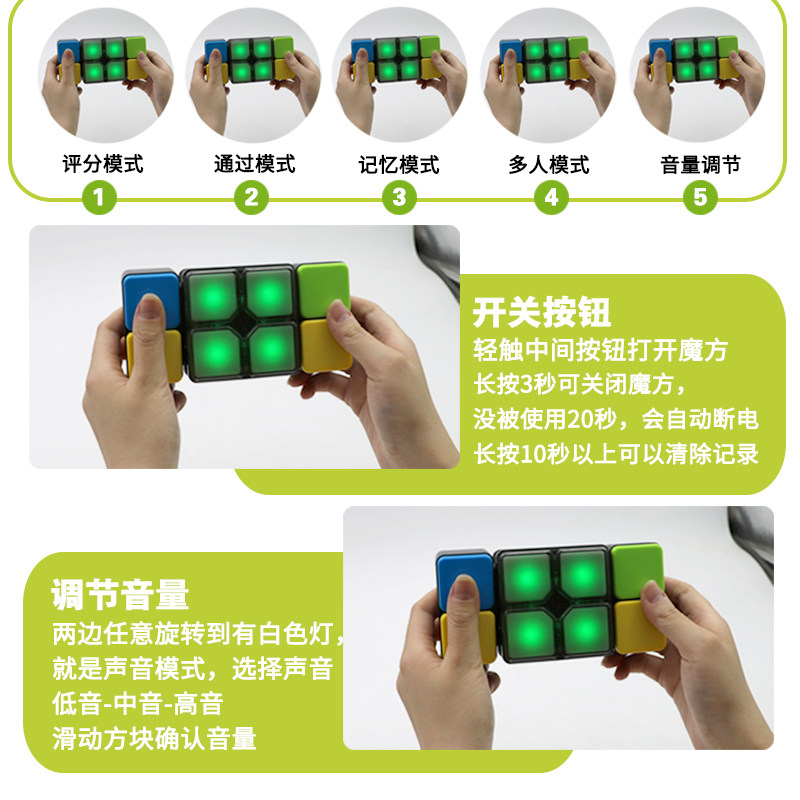 评分模式
1

通过模式
2

记忆模式
3

多人模式
4

音量调节
5

开关按钮
轻触中间按钮打开魔方
长按3秒可关闭魔方，
没被使用20秒，会自动断电
长按10秒以上可以清除记录

调节音量
两边任意旋转到有白色灯，
就是声音模式，选择声音
低音-中音-高音
滑动方块确认音量