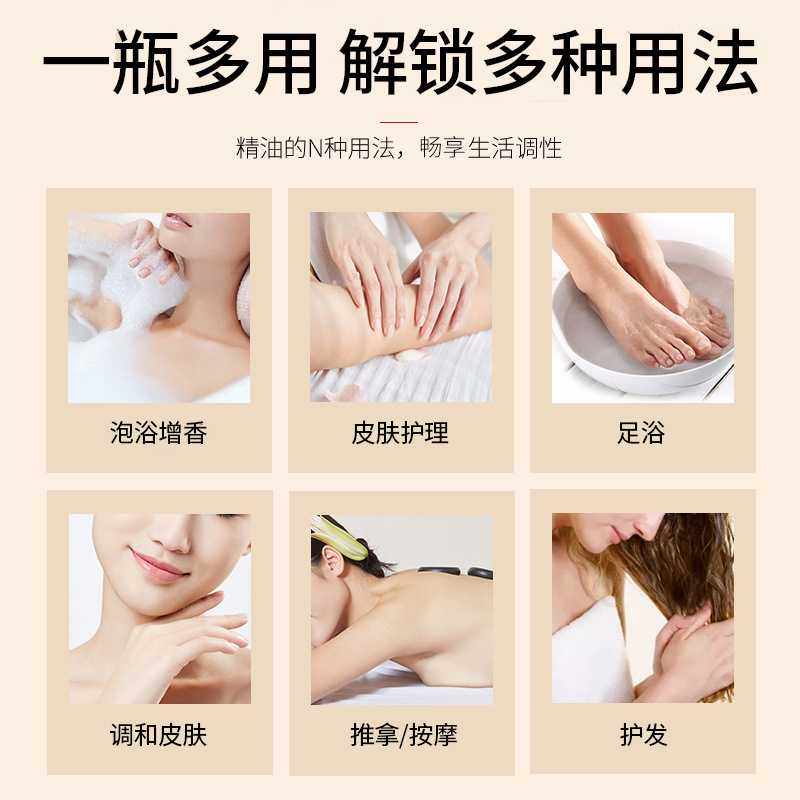 一瓶多用 解锁多种用法

精油的N种用法，畅享生活调性

泡浴增香

皮肤护理

足浴

调和皮肤

推拿/按摩

护发