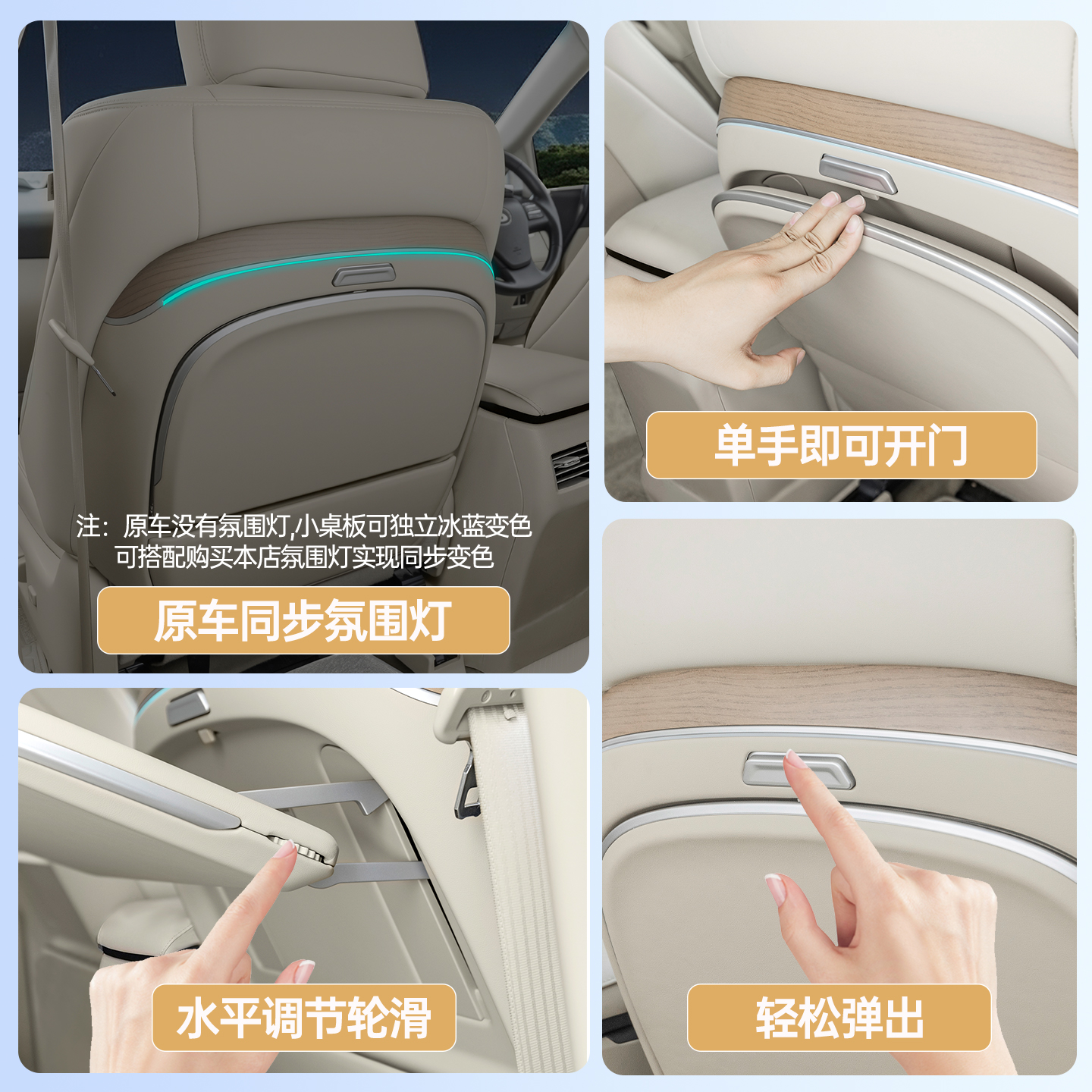 注：原车没有氛围灯,小桌板可独立冰蓝变色
可搭配购买本店氛围灯实现同步变色

原车同步氛围灯

单手即可开门

水平调节轮滑

轻松弹出