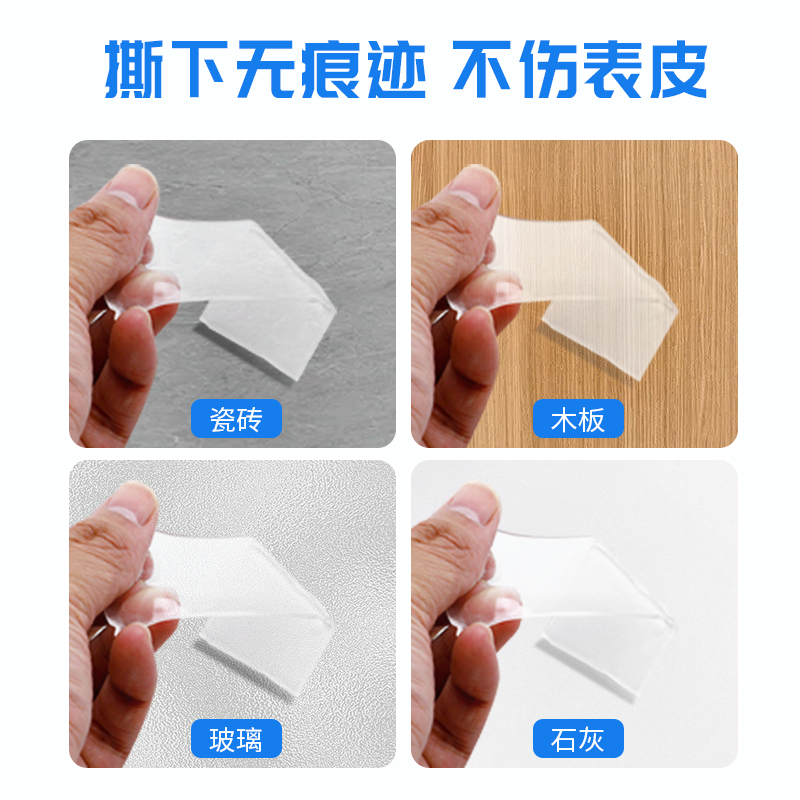 撕下无痕迹 不伤表皮

瓷砖

木板

玻璃

石灰