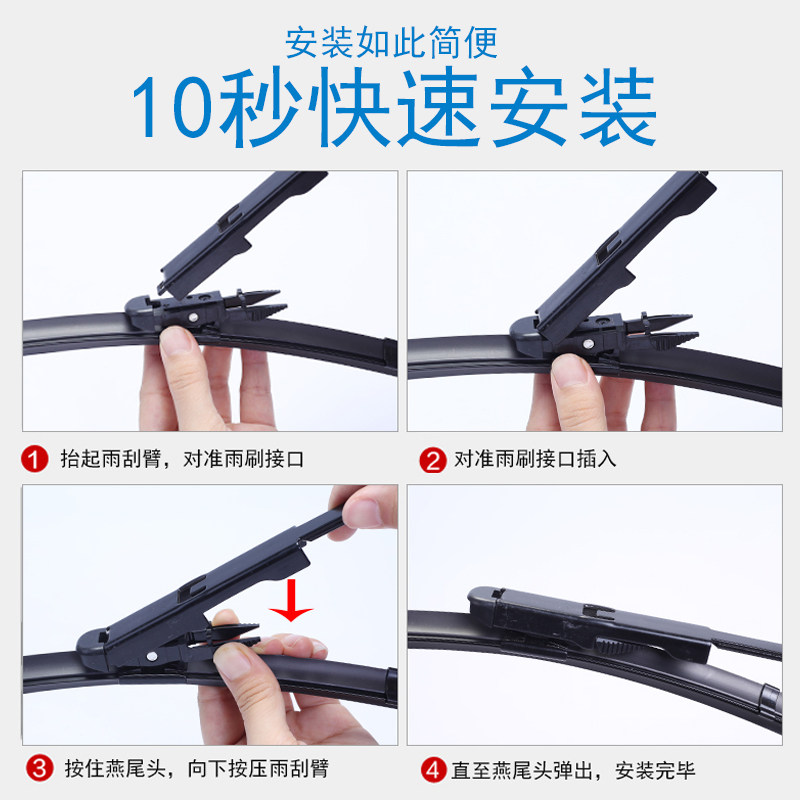 安装如此简便
10秒快速安装

1 抬起雨刮臂，对准雨刷接口

2 对准雨刷接口插入

3 按住燕尾头，向下按压雨刮臂

4 直至燕尾头弹出，安装完毕