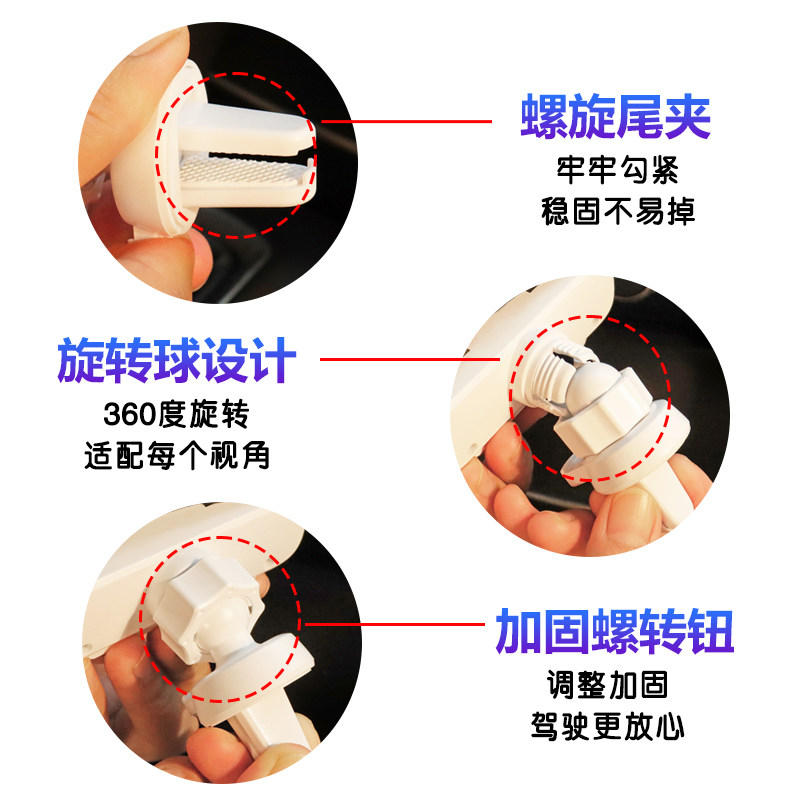 螺旋尾夹
牢牢勾紧
稳固不易掉

旋转球设计
360度旋转
适配每个视角

加固螺转钮
调整加固
驾驶更放心