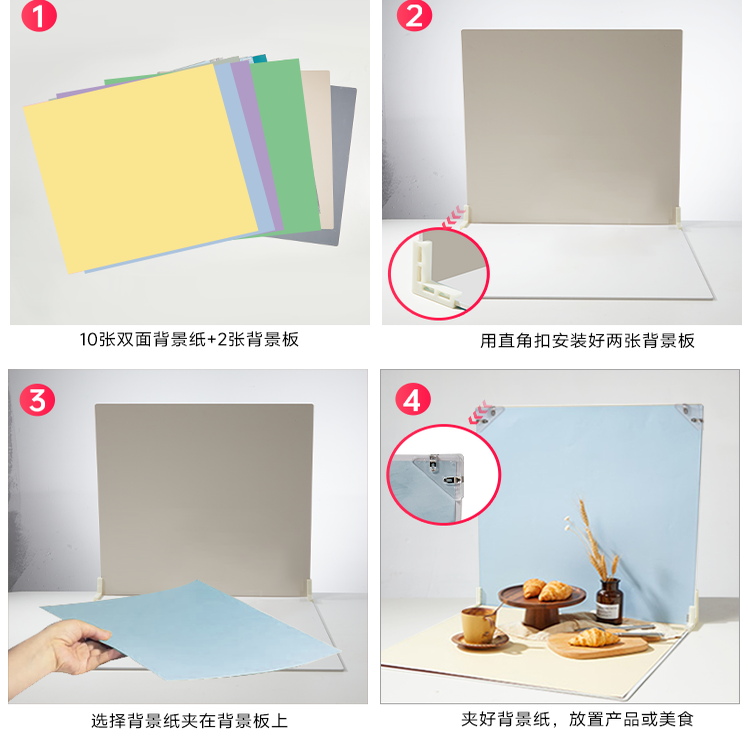 1

10张双面背景纸+2张背景板

2

用直角扣安装好两张背景板

3

选择背景纸夹在背景板上

4

夹好背景纸，放置产品或美食