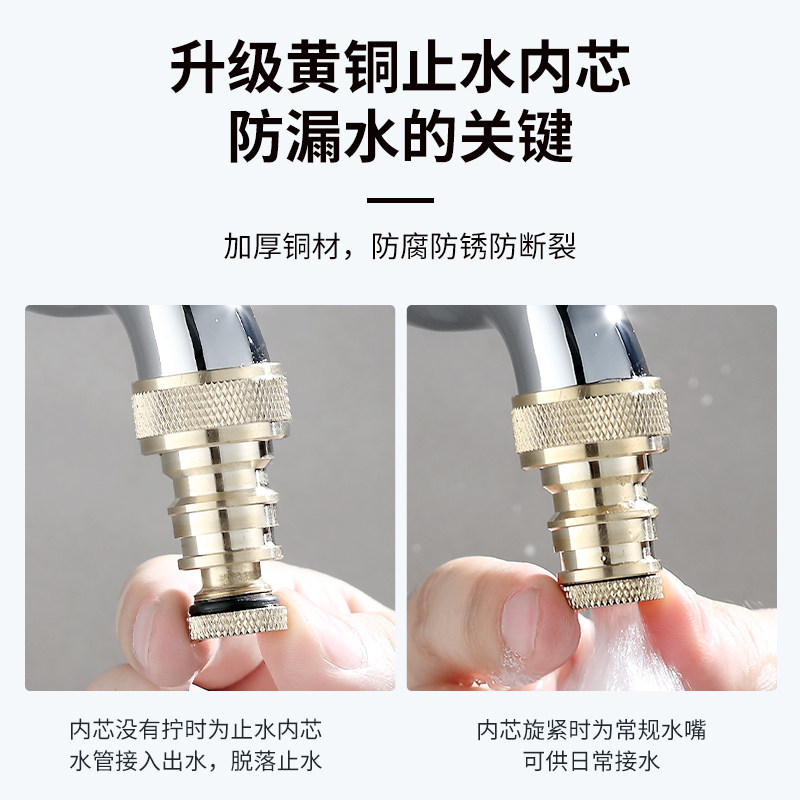 升级黄铜止水内芯
防漏水的关键

加厚铜材，防腐防锈防断裂

内芯没有拧时为止水内芯
水管接入出水，脱落止水

内芯旋紧时为常规水嘴
可供日常接水