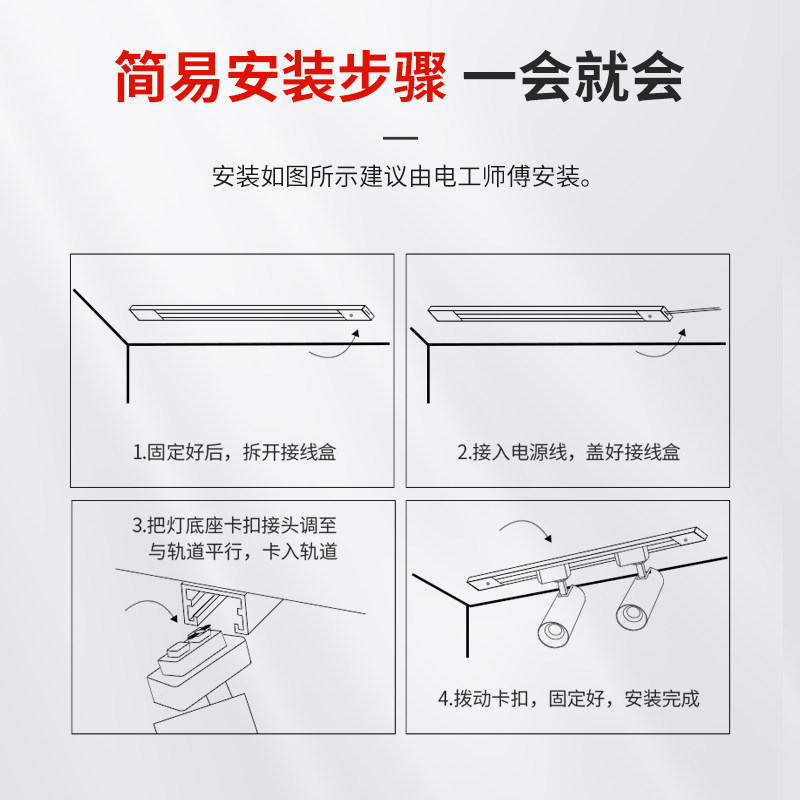 简易安装步骤 一会就会

安装如图所示建议由电工师傅安装。

1.固定好后，拆开接线盒

2.接入电源线，盖好接线盒

3.把灯底座卡扣接头调至与轨道平行，卡入轨道

4.拨动卡扣，固定好，安装完成