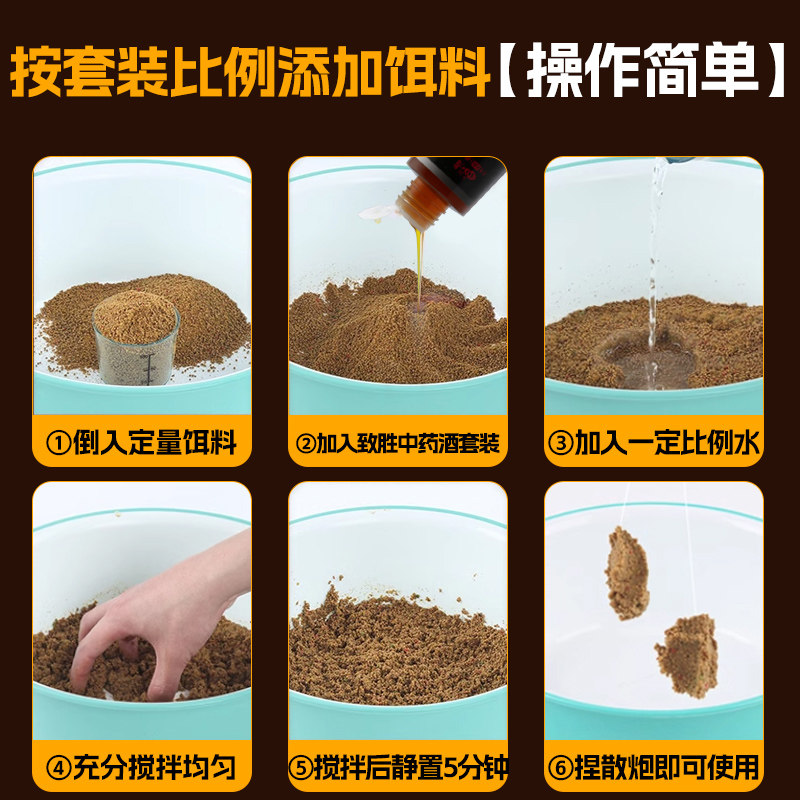 按套装比例添加饵料【操作简单】

①倒入定量饵料

②加入致胜中药酒套装

③加入一定比例水

④充分搅拌均匀

⑤搅拌后静置5分钟

⑥捏散炮即可使用