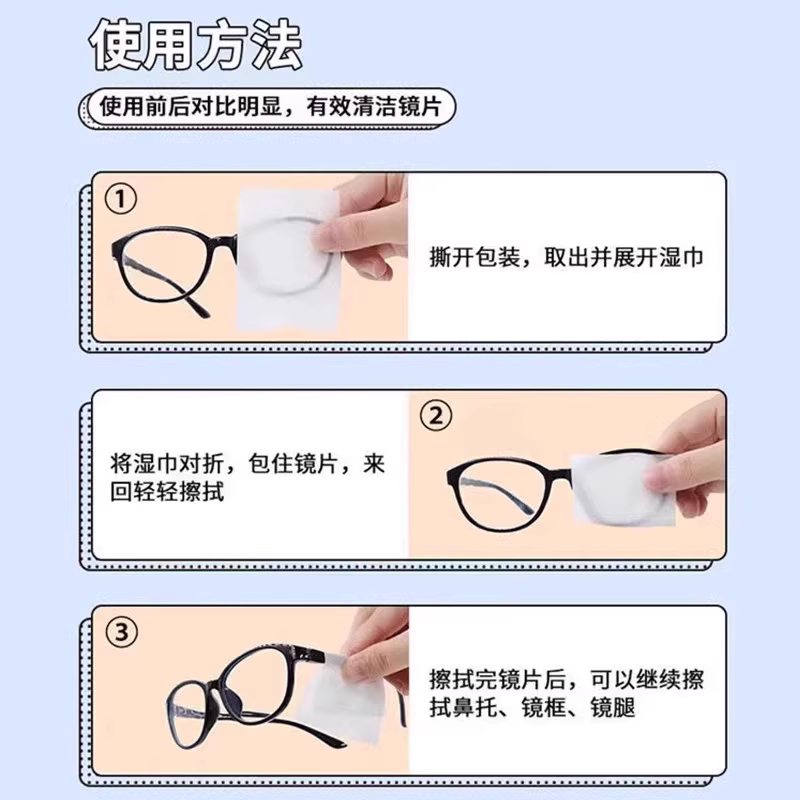 使用方法

使用前后对比明显，有效清洁镜片

①

撕开包装，取出并展开湿巾

将湿巾对折，包住镜片，来回轻轻擦拭

②

③

擦拭完镜片后，可以继续擦拭鼻托、镜框、镜腿