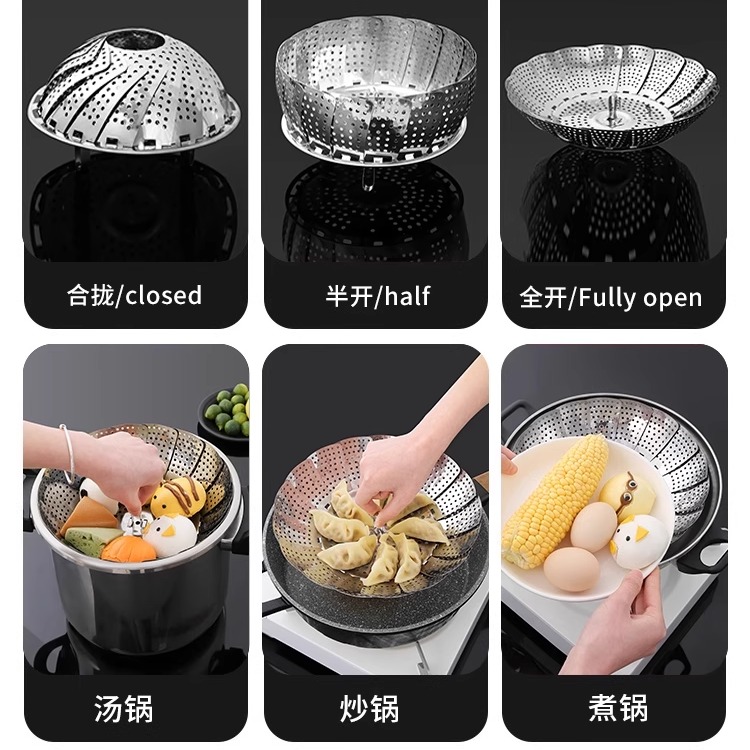 合拢/closed

半开/half

全开/Fully open

汤锅

炒锅

煮锅