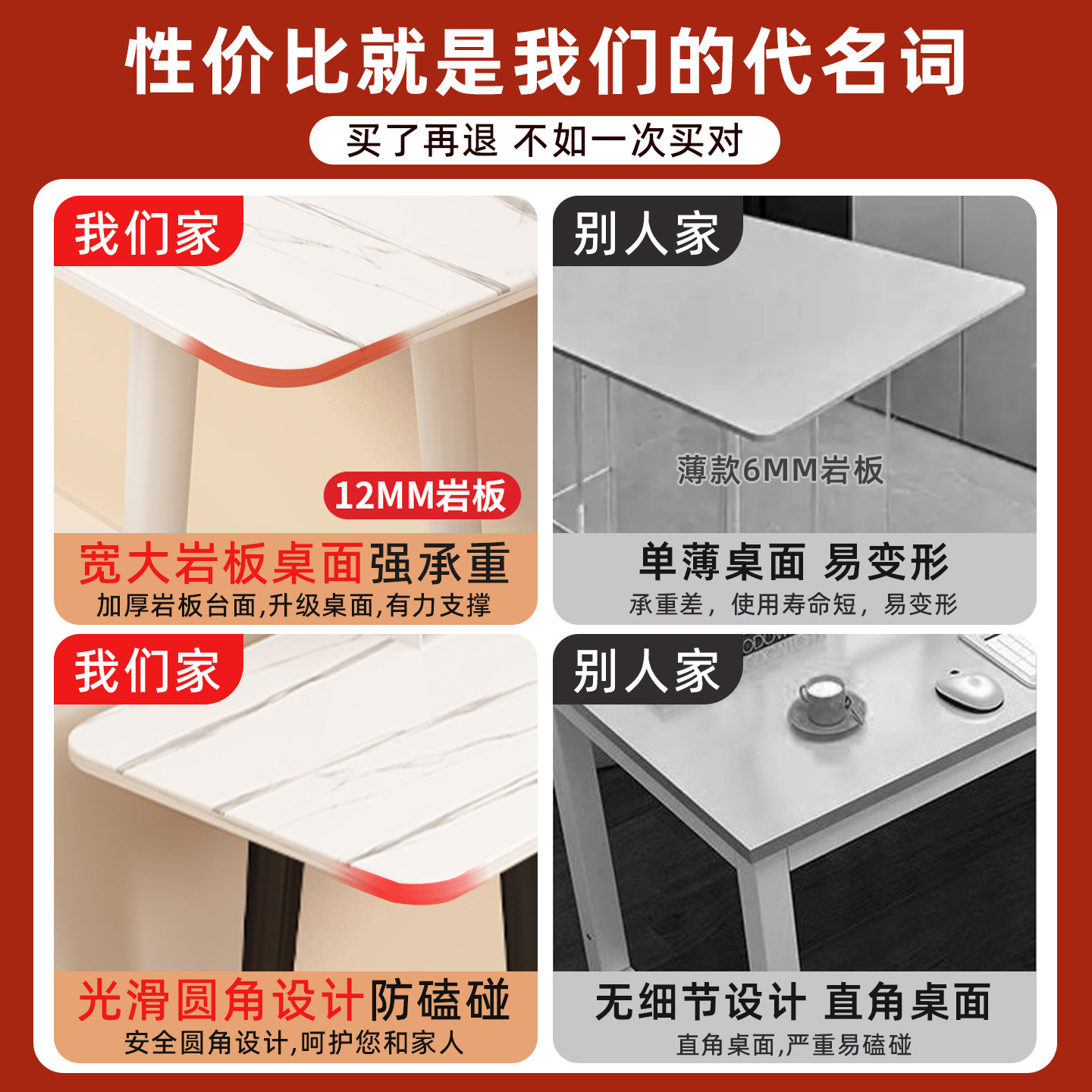 性价比就是我们的代名词

买了再退 不如一次买对

我们家

12MM岩板

宽大岩板桌面强承重

加厚岩板台面,升级桌面,有力支撑

别人家

薄款6MM岩板

单薄桌面 易变形

承重差，使用寿命短，易变形

我们家

光滑圆角设计防磕碰

安全圆角设计,呵护您和家人

别人家

无细节设计 直角桌面

直角桌面,严重易磕碰