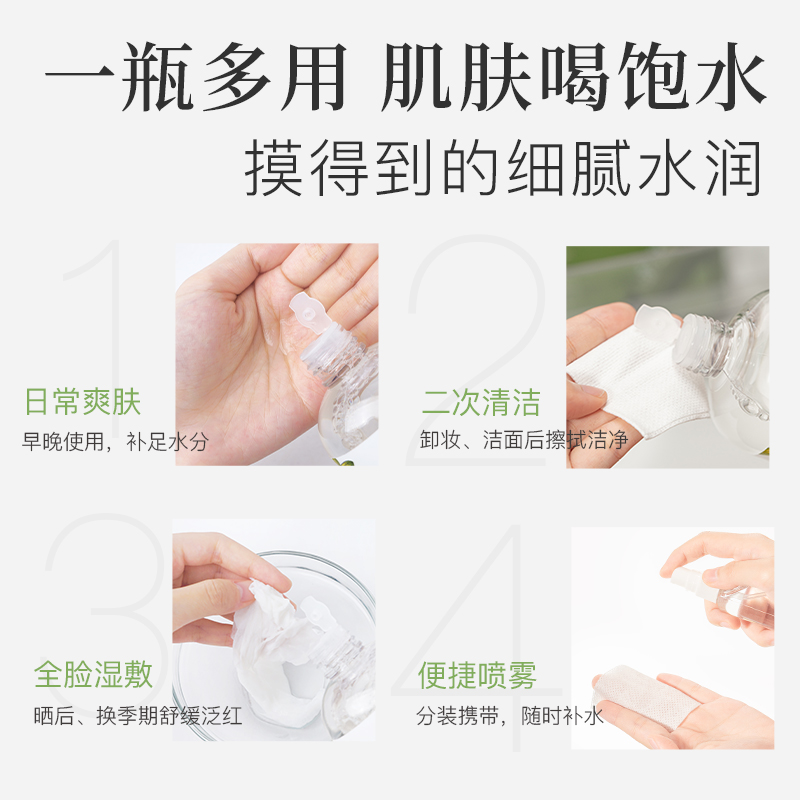 一瓶多用 肌肤喝饱水
摸得到的细腻水润

1
日常爽肤
早晚使用，补足水分

2
二次清洁
卸妆、洁面后擦拭洁净

3
全脸湿敷
晒后、换季期舒缓泛红

4
便捷喷雾
分装携带，随时补水