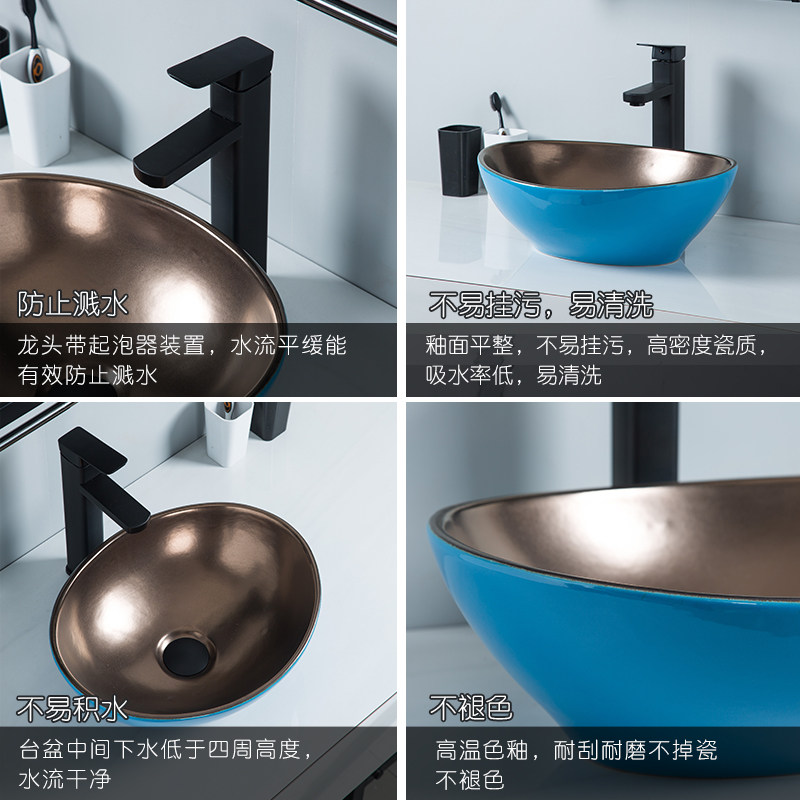 防止溅水

龙头带起泡器装置，水流平缓能有效防止溅水

不易挂污，易清洗

釉面平整，不易挂污，高密度瓷质，吸水率低，易清洗

不易积水

台盆中间下水低于四周高度，水流干净

不褪色

高温色釉，耐刮耐磨不掉瓷不褪色