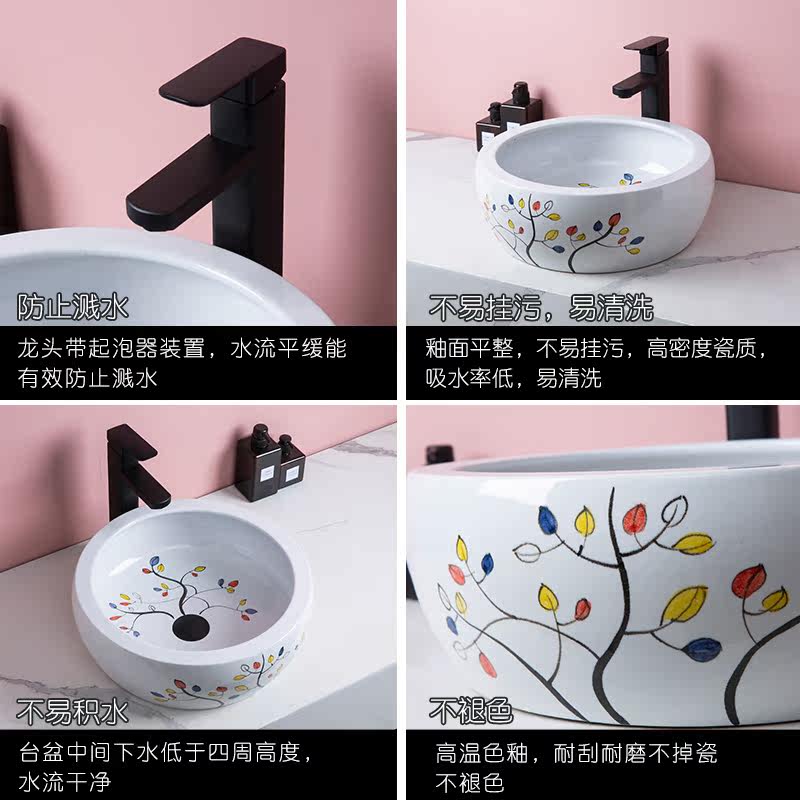 防止溅水

龙头带起泡器装置，水流平缓能有效防止溅水

不易挂污，易清洗

釉面平整，不易挂污，高密度瓷质，吸水率低，易清洗

不易积水

台盆中间下水低于四周高度，水流干净

不褪色

高温色釉，耐刮耐磨不掉瓷不褪色