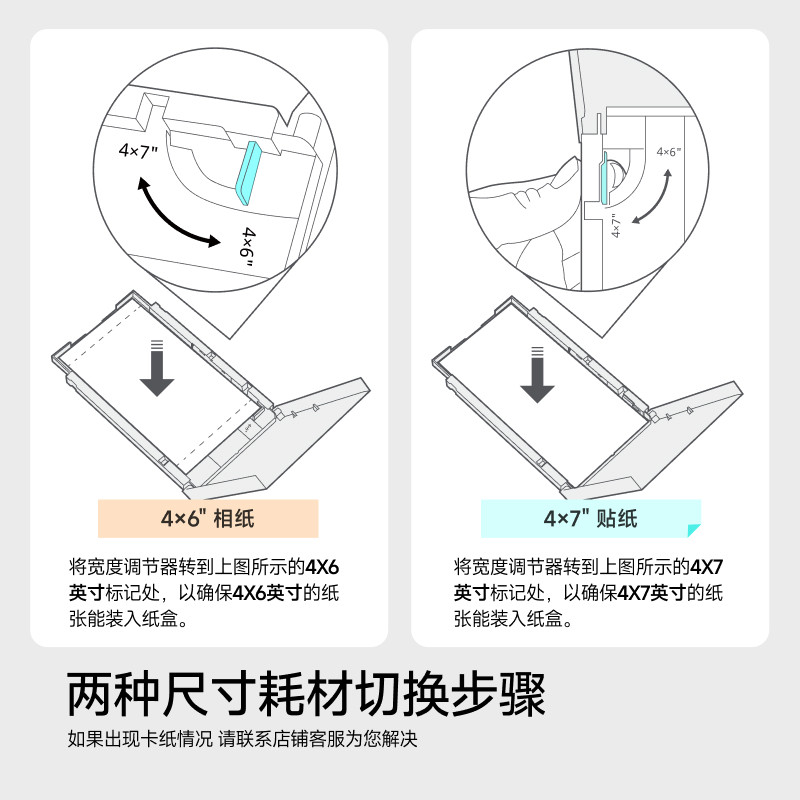 4×7"

4×6"

4×6" 相纸

将宽度调节器转到上图所示的4X6英寸标记处，以确保4X6英寸的纸张能装入纸盒。

4×6"

4×7"

4×7" 贴纸

将宽度调节器转到上图所示的4X7英寸标记处，以确保4X7英寸的纸张能装入纸盒。

两种尺寸耗材切换步骤

如果出现卡纸情况 请联系店铺客服为您解决