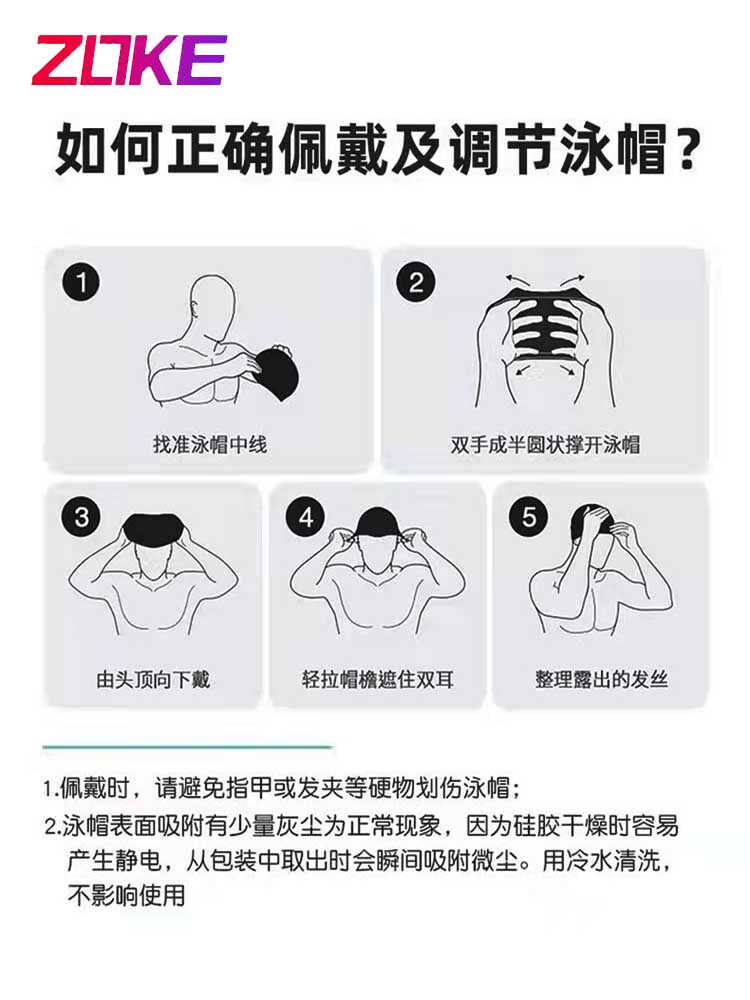 ZOKE

如何正确佩戴及调节泳帽？

1
找准泳帽中线

2
双手成半圆状撑开泳帽

3
由头顶向下戴

4
轻拉帽檐遮住双耳

5
整理露出的发丝

1.佩戴时，请避免指甲或发夹等硬物划伤泳帽；

2.泳帽表面吸附有少量灰尘为正常现象，因为硅胶干燥时容易产生静电，从包装中取出时会瞬间吸附微尘。用冷水清洗，不影响使用