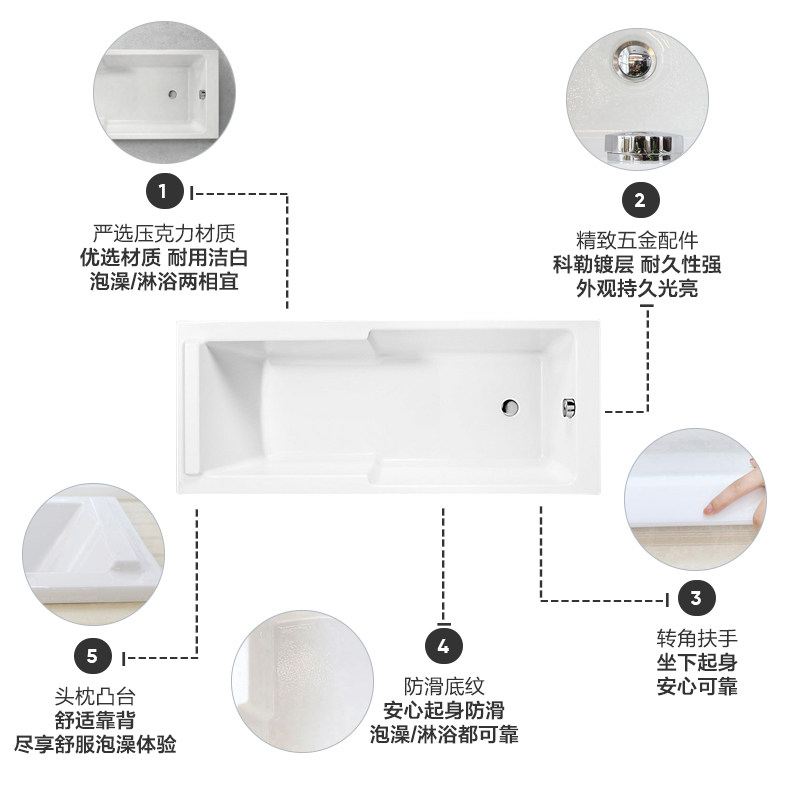 1

严选压克力材质
优选材质 耐用洁白
泡澡/淋浴两相宜

2

精致五金配件
科勒镀层 耐久性强
外观持久光亮

3

转角扶手
坐下起身
安心可靠

4

防滑底纹
安心起身防滑
泡澡/淋浴都可靠

5

头枕凸台
舒适靠背
尽享舒服泡澡体验