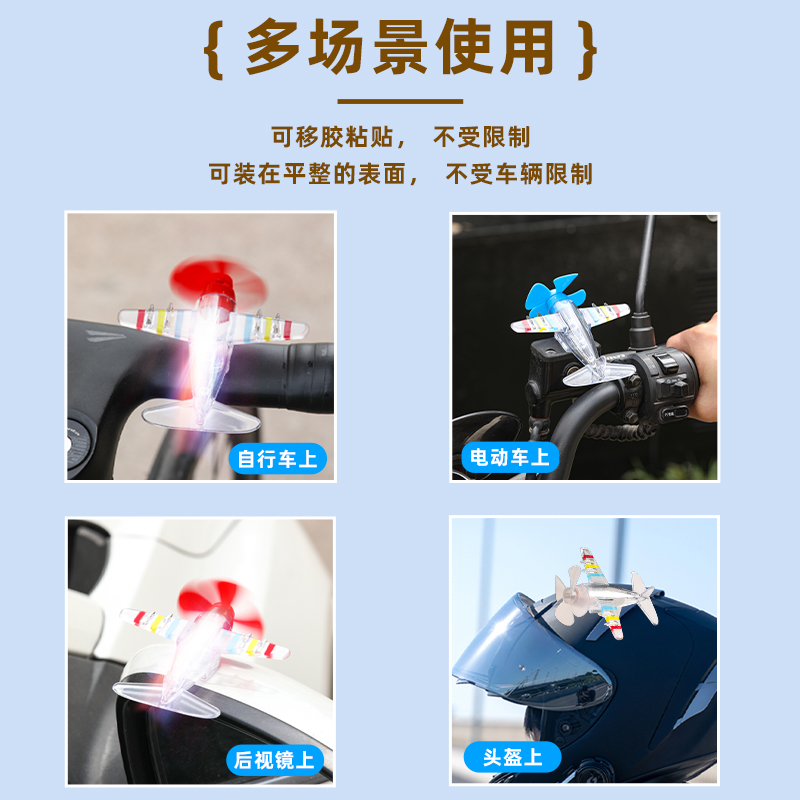 { 多场景使用 }

可移胶粘贴， 不受限制
可装在平整的表面， 不受车辆限制

自行车上

电动车上

后视镜上

头盔上