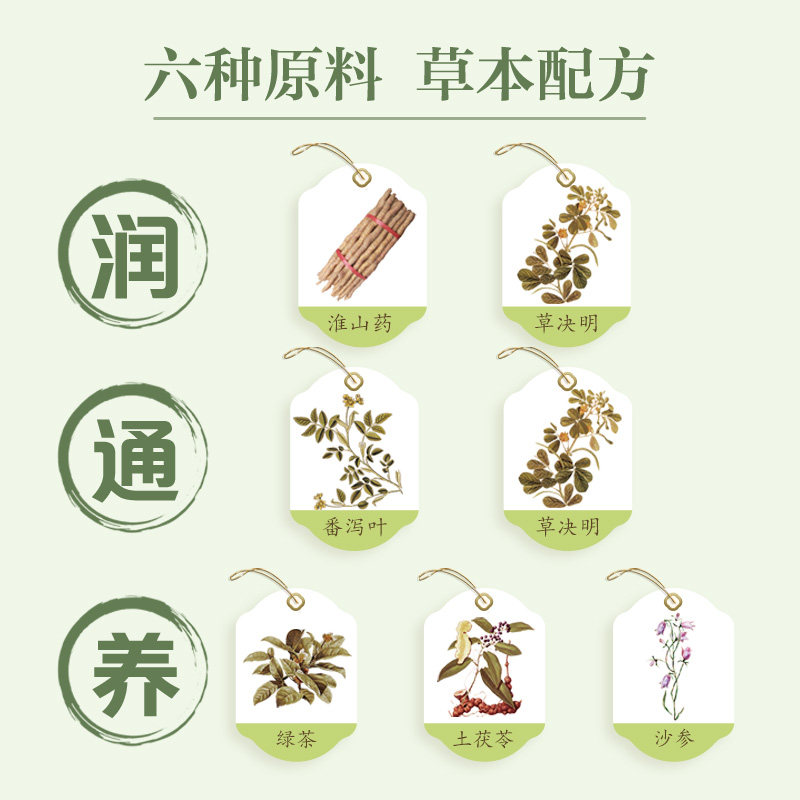 六种原料 草本配方

润

淮山药

草决明

通

番泻叶

草决明

养

绿茶

土茯苓

沙参