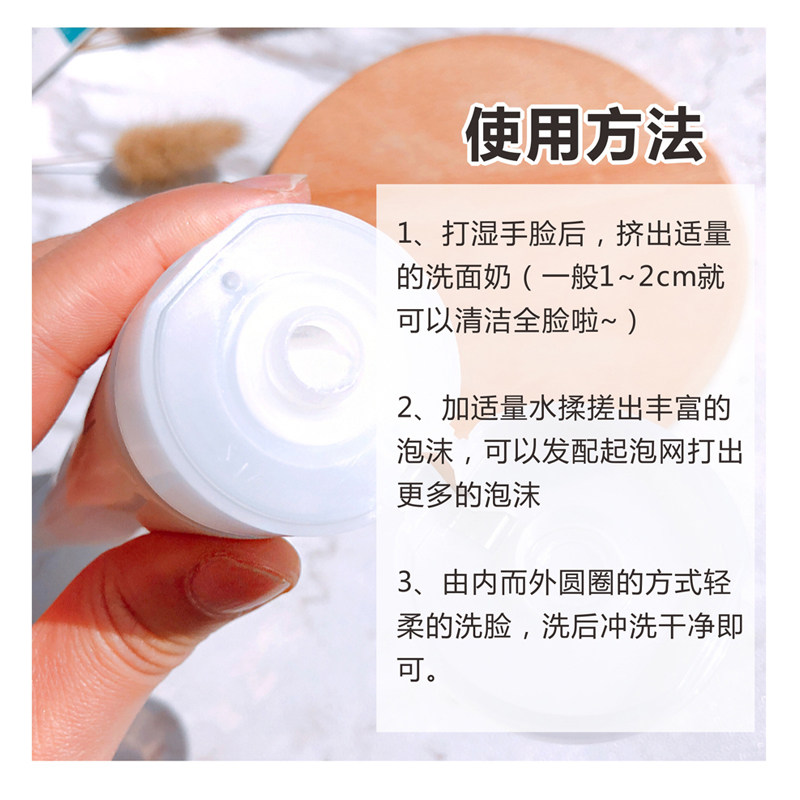 使用方法

1、打湿手脸后，挤出适量的洗面奶（一般1~2cm就可以清洁全脸啦~）

2、加适量水揉搓出丰富的泡沫，可以发配起泡网打出更多的泡沫

3、由内而外圆圈的方式轻柔的洗脸，洗后冲洗干净即可。