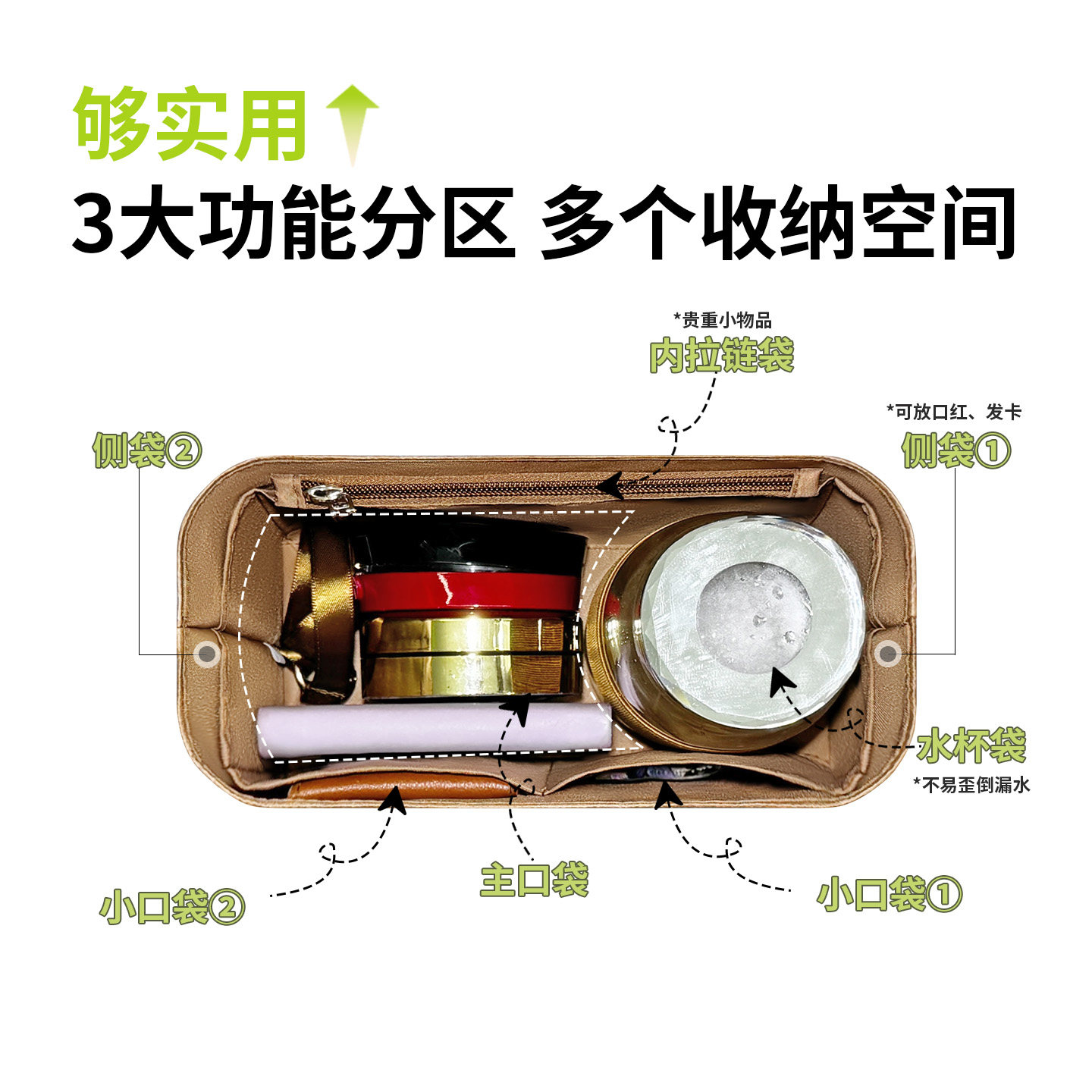 够实用

3大功能分区 多个收纳空间

*贵重小物品
内拉链袋

*可放口红、发卡
侧袋①

侧袋②

水杯袋
*不易歪倒漏水

小口袋②

主口袋

小口袋①