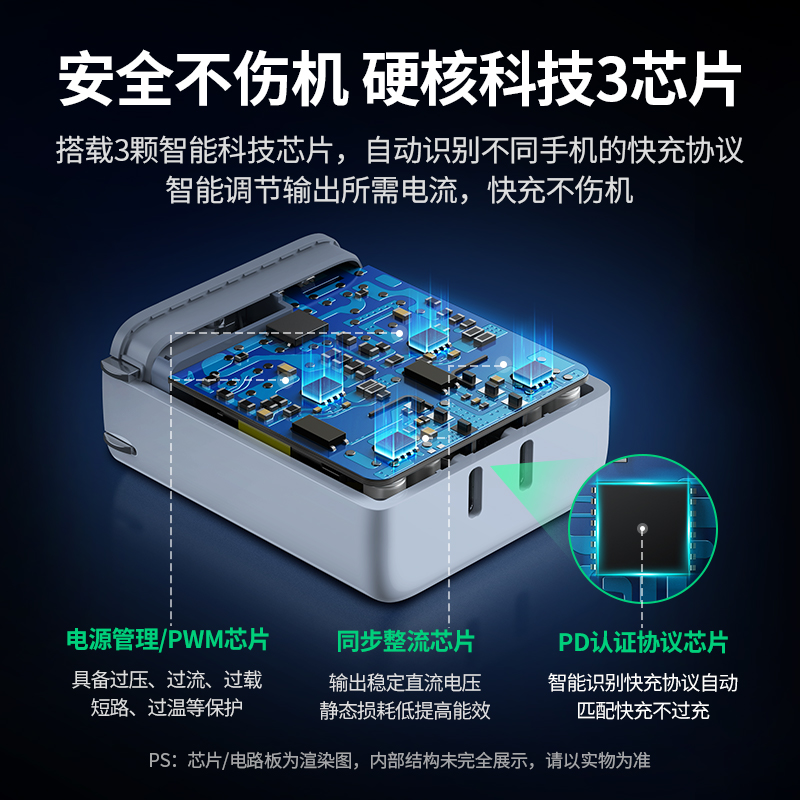 安全不伤机 硬核科技3芯片

搭载3颗智能科技芯片，自动识别不同手机的快充协议
智能调节输出所需电流，快充不伤机

电源管理/PWM芯片
具备过压、过流、过载
短路、过温等保护

同步整流芯片
输出稳定直流电压
静态损耗低提高能效

PD认证协议芯片
智能识别快充协议自动
匹配快充不过充

PS：芯片/电路板为渲染图，内部结构未完全展示，请以实物为准