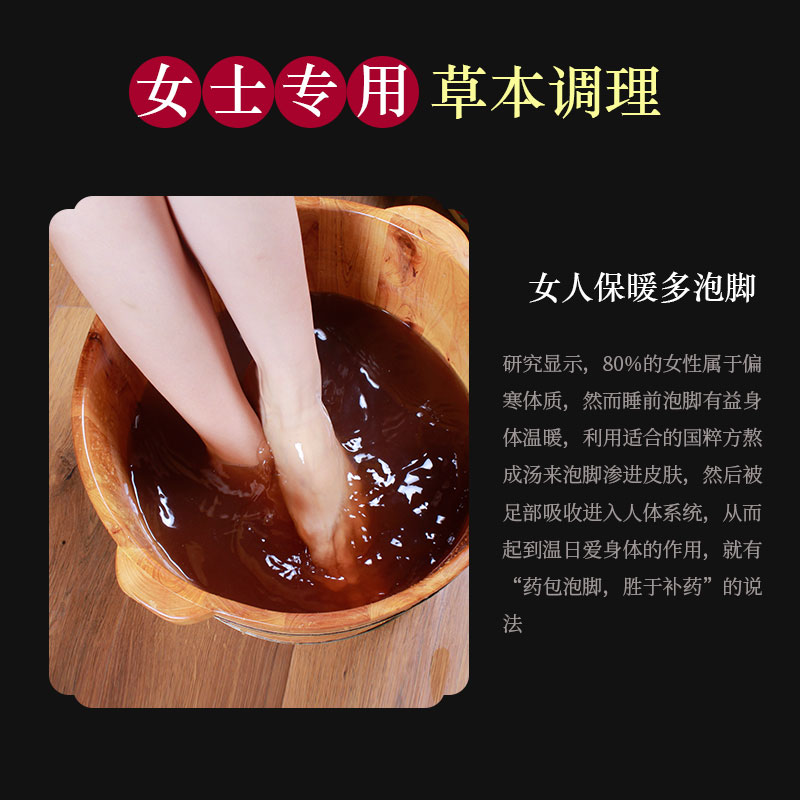 女士专用 草本调理

女人保暖多泡脚

研究显示，80%的女性属于偏寒体质，然而睡前泡脚有益身体温暖，利用适合的国粹方熬成汤来泡脚渗进皮肤，然后被足部吸收进入人体系统，从而起到温日爱身体的作用，就有“药包泡脚，胜于补药”的说法