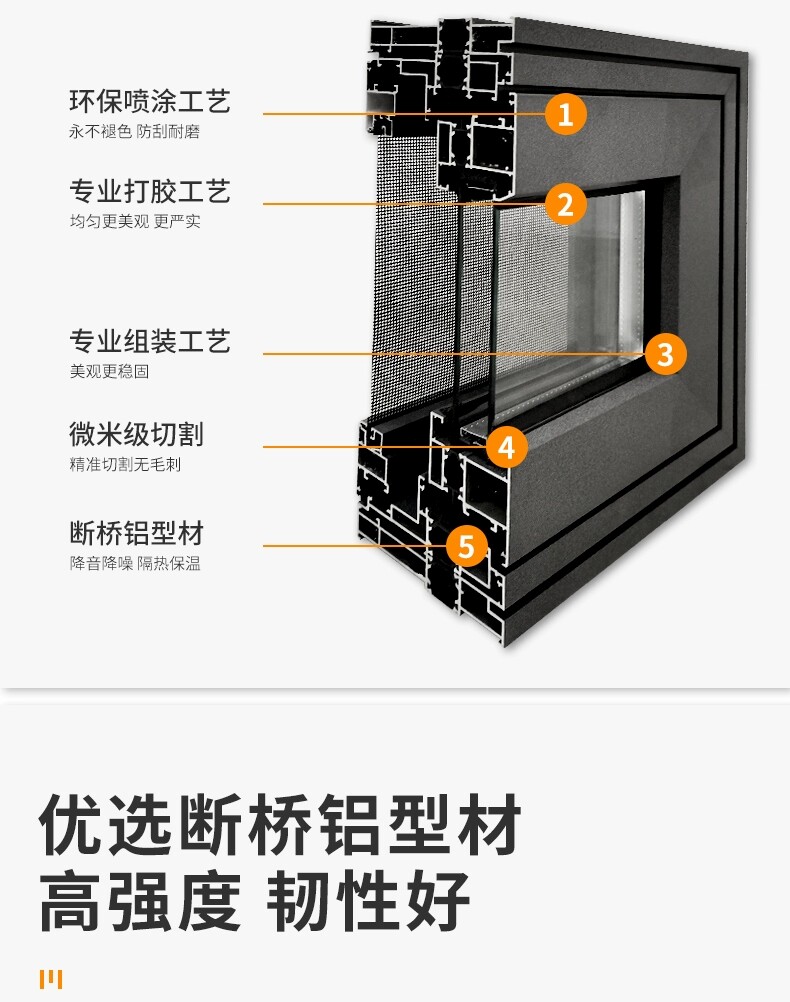 环保喷涂工艺
永不褪色 防刮耐磨

1

专业打胶工艺
均匀更美观 更严实

2

专业组装工艺
美观更稳固

3

微米级切割
精准切割无毛刺

4

断桥铝型材
降音降噪 隔热保温

5

优选断桥铝型材
高强度 韧性好