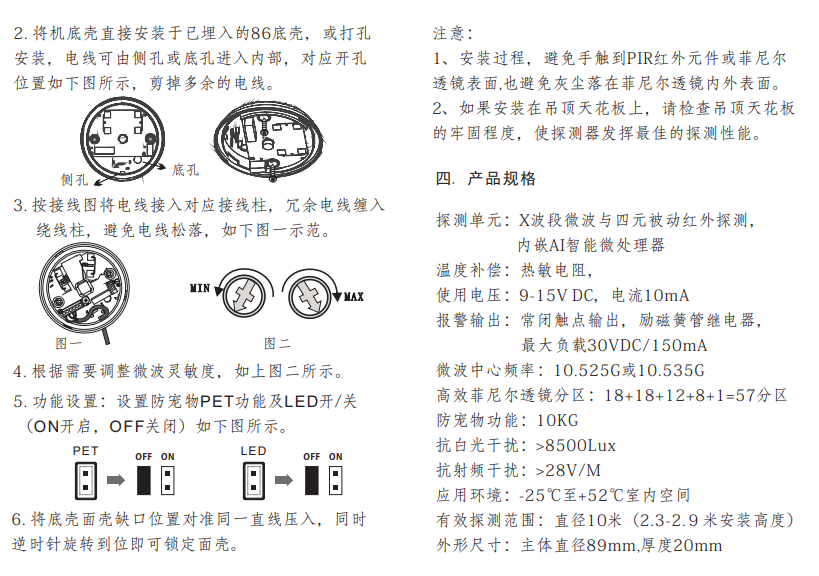 2. 将机底壳直接安装于已埋入的86底壳，或打孔安装，电线可由侧孔或底孔进入内部，对应开孔位置如下图所示，剪掉多余的电线。

侧孔 底孔

3. 按接线图将电线接入对应接线柱，冗余电线缠入绕线柱，避免电线松落，如下图一示范。

MIN MAX

图一 图二

4. 根据需要调整微波灵敏度，如上图二所示。

5. 功能设置：设置防宠物PET功能及LED开/关（ON开启，OFF关闭）如下图所示。

PET OFF ON LED OFF ON

6. 将底壳面壳缺口位置对准同一直线压入，同时逆时针旋转到位即可锁定面壳。

注意：

1、安装过程，避免手触到PIR红外元件或菲尼尔透镜表面,也避免灰尘落在菲尼尔透镜内外表面。

2、如果安装在吊顶天花板上，请检查吊顶天花板的牢固程度，使探测器发挥最佳的探测性能。

四. 产品规格

探测单元：X波段微波与四元被动红外探测，内嵌AI智能微处理器
温度补偿：热敏电阻，
使用电压：9-15V DC，电流10mA
报警输出：常闭触点输出，励磁簧管继电器，最大负载30VDC/150mA
微波中心频率：10.525G或10.535G
高效菲尼尔透镜分区：18+18+12+8+1=57分区
防宠物功能：10KG
抗白光干扰：>8500Lux
抗射频干扰：>28V/M
应用环境：-25℃至+52℃室内空间
有效探测范围：直径10米（2.3-2.9 米安装高度）
外形尺寸：主体直径89mm,厚度20mm