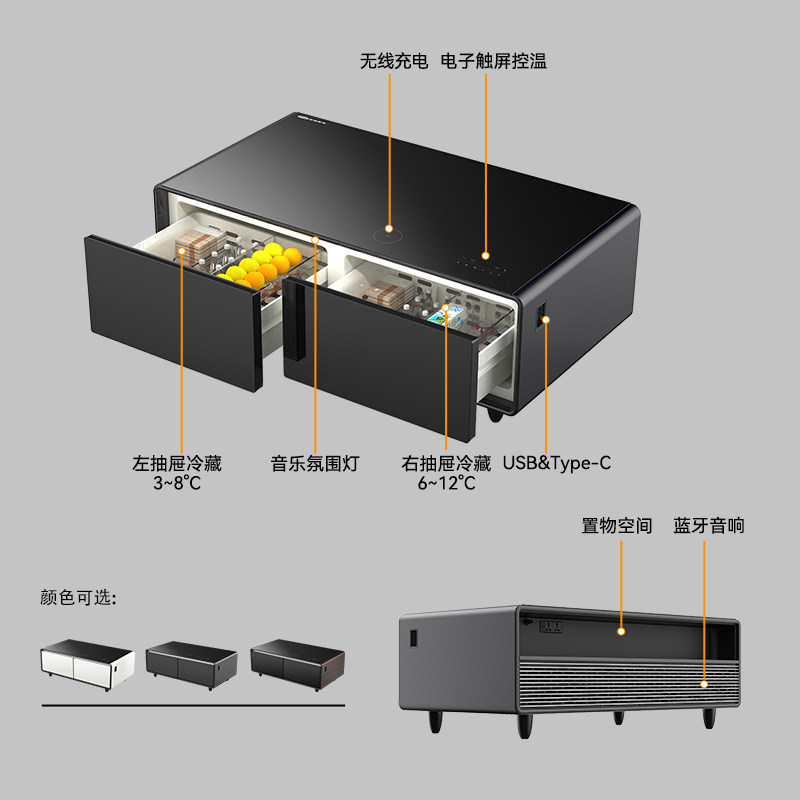 无线充电 电子触屏控温

左抽屉冷藏
3~8°C

音乐氛围灯

右抽屉冷藏
6~12°C

USB&Type-C

置物空间 蓝牙音响

颜色可选: