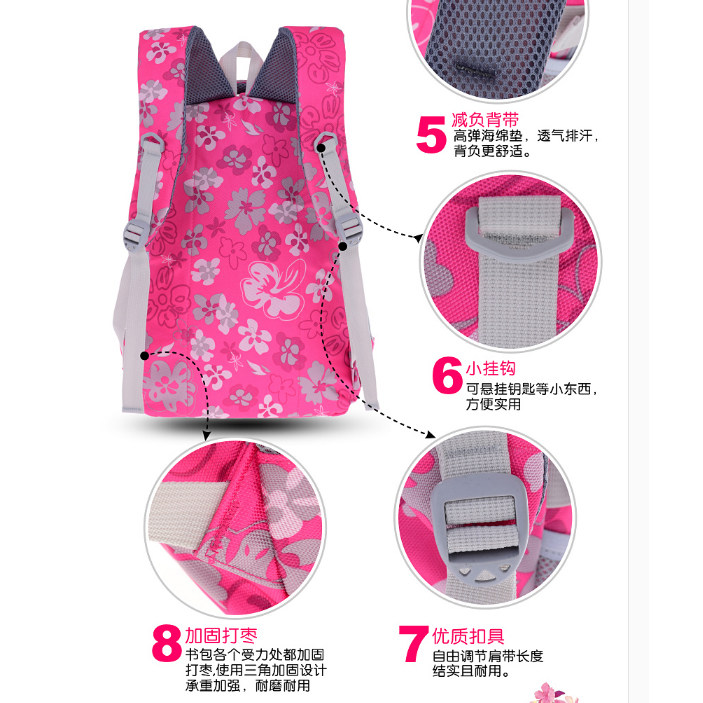 5 减负背带
高弹海绵垫，透气排汗，背负更舒适。

6 小挂钩
可悬挂钥匙等小东西，方便实用

8 加固打枣
书包各个受力处都加固打枣,使用三角加固设计承重加强，耐磨耐用

7 优质扣具
自由调节肩带长度结实且耐用。