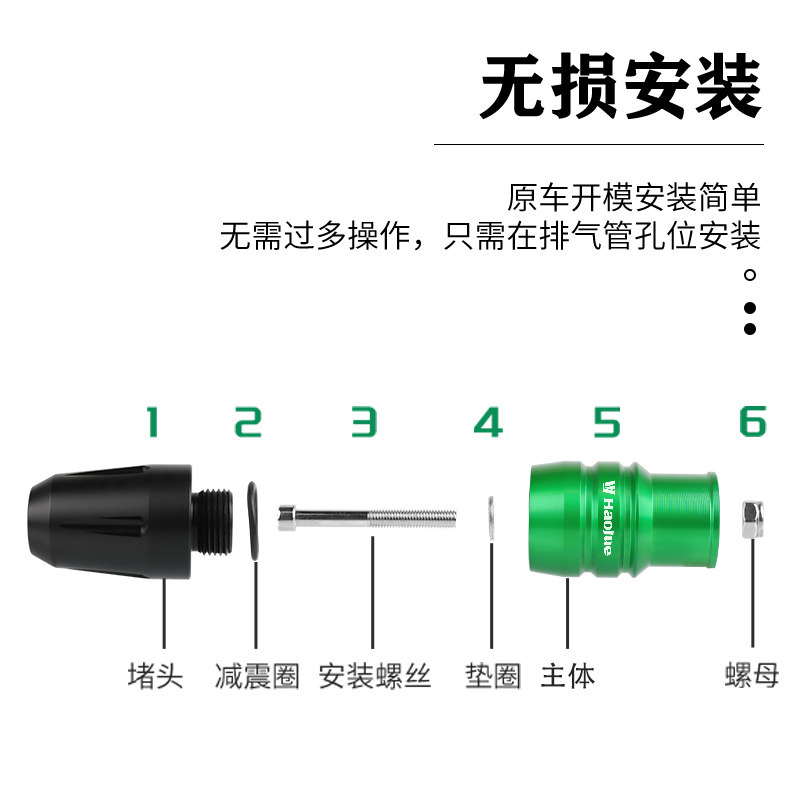 无损安装

原车开模安装简单
无需过多操作，只需在排气管孔位安装

1 2 3 4 5 6

Haojue

堵头 减震圈 安装螺丝 垫圈 主体 螺母