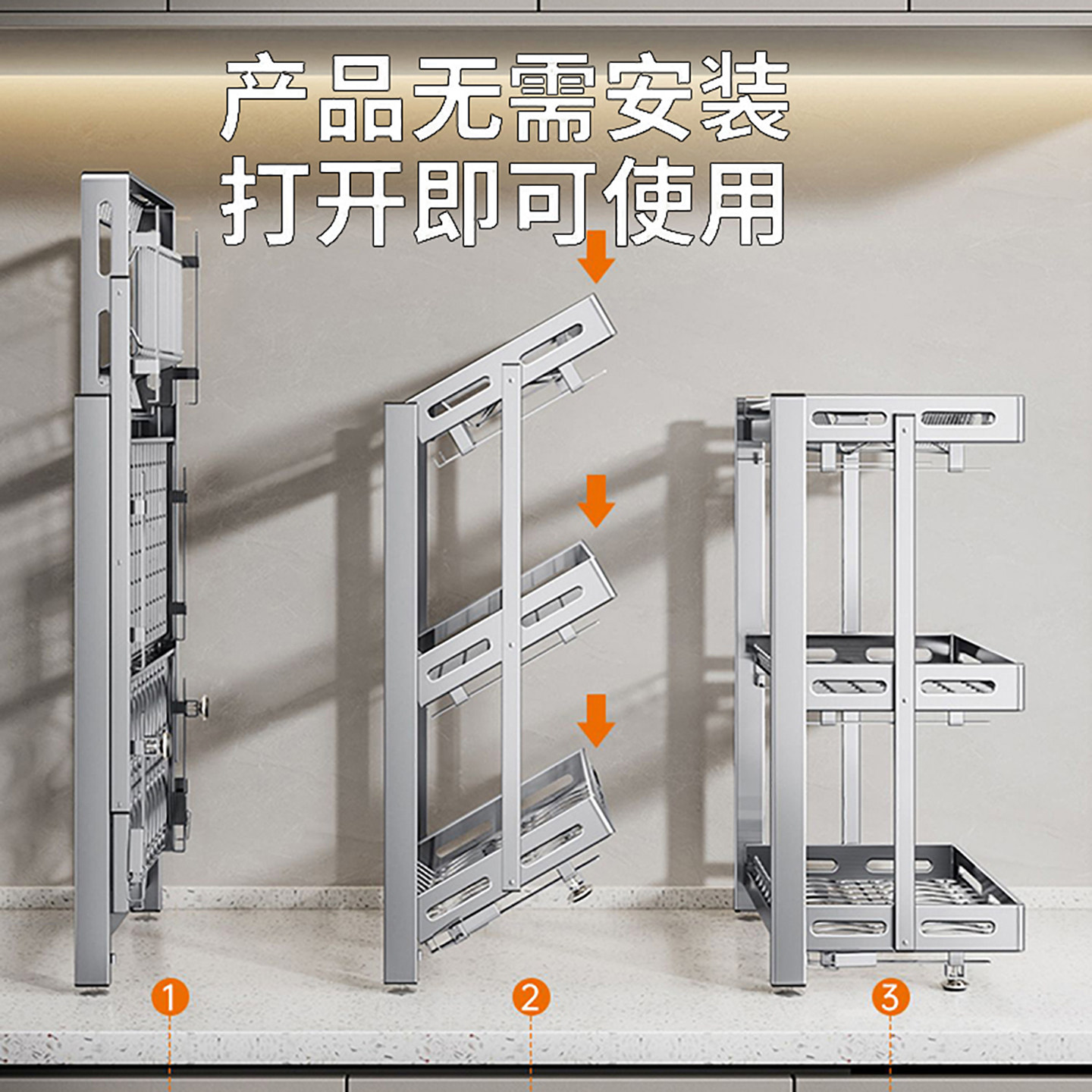 产品无需安装
打开即可使用

1

2

3