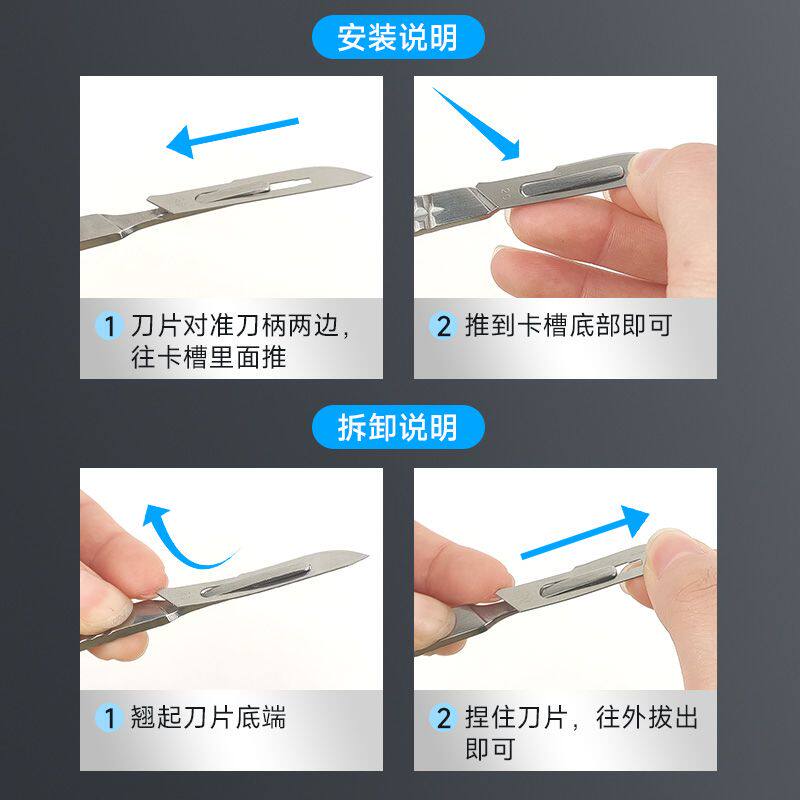 安装说明

1 刀片对准刀柄两边，往卡槽里面推

2 推到卡槽底部即可

拆卸说明

1 翘起刀片底端

2 捏住刀片，往外拔出即可