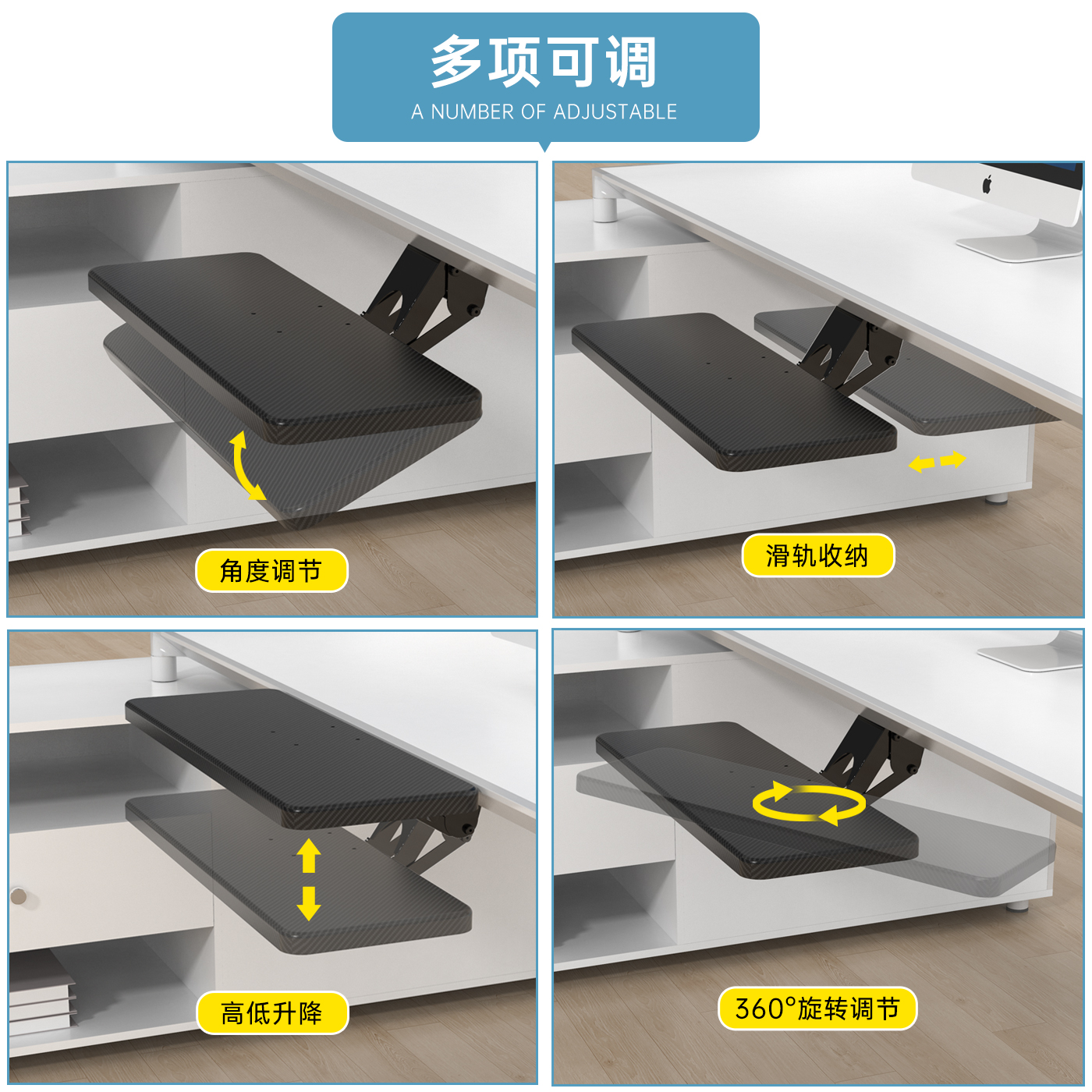 多项可调
A NUMBER OF ADJUSTABLE

角度调节

滑轨收纳

高低升降

360°旋转调节