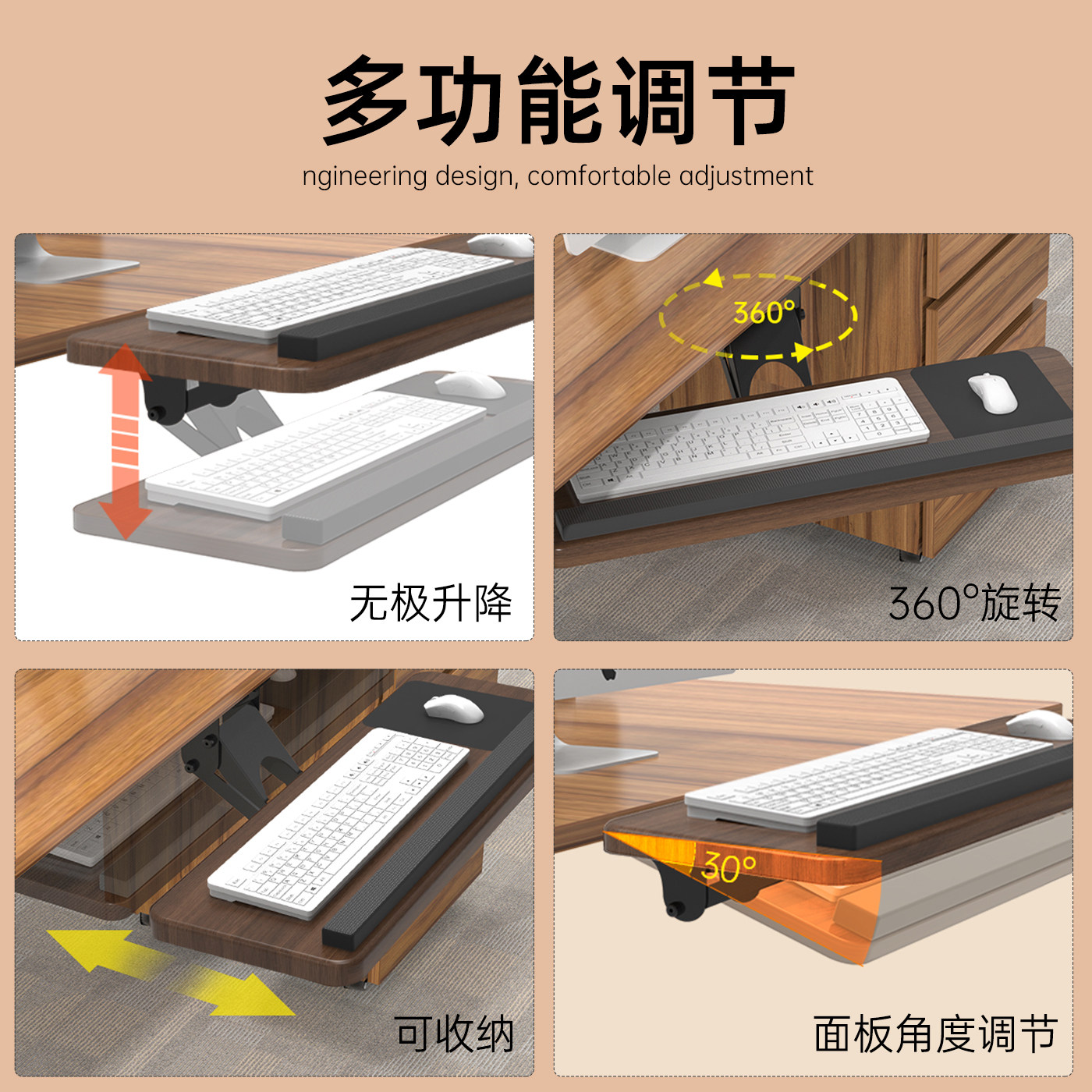 多功能调节

ngineering design, comfortable adjustment

无极升降

360°

360°旋转

可收纳

30°

面板角度调节