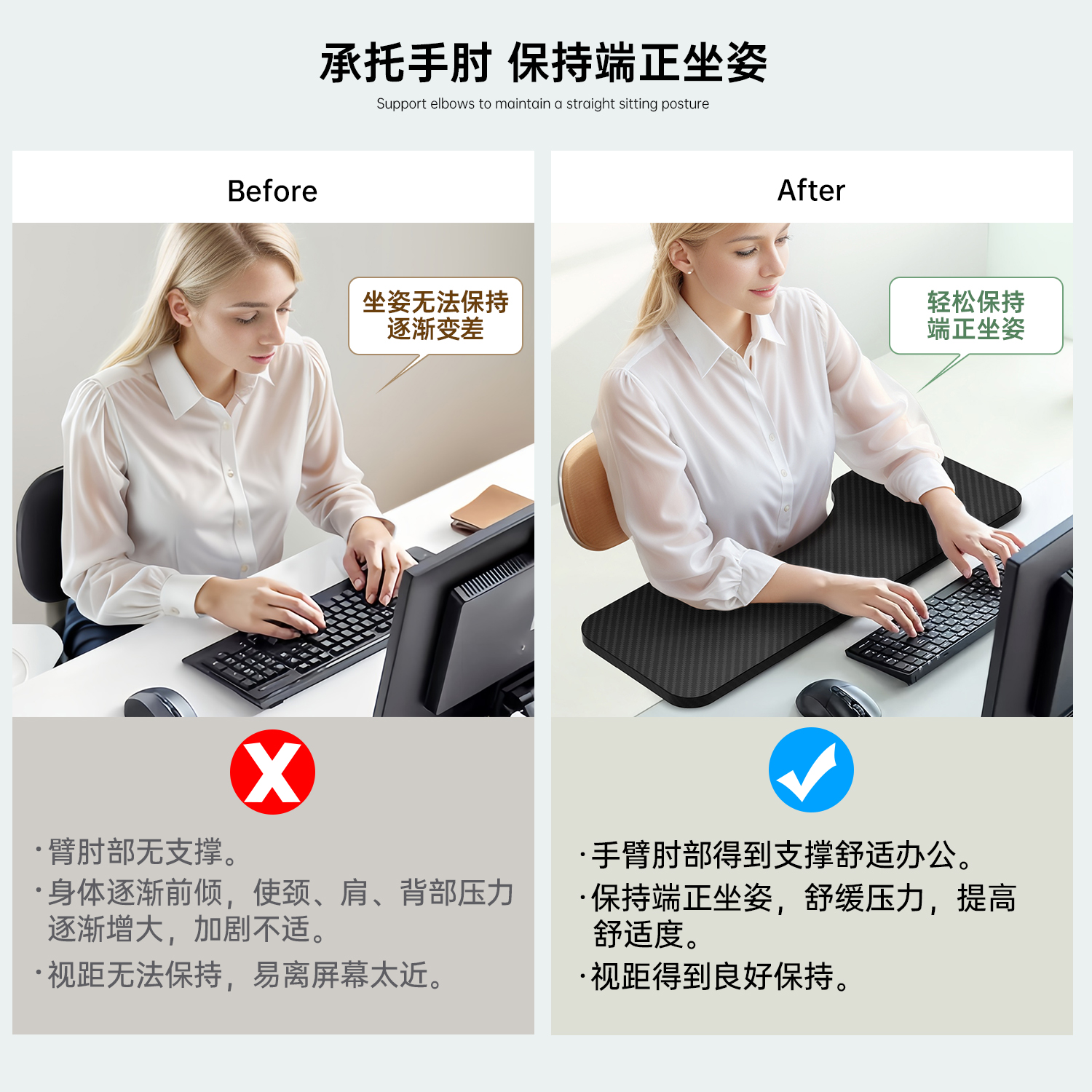 承托手肘 保持端正坐姿

Support elbows to maintain a straight sitting posture

Before

坐姿无法保持
逐渐变差

·臂肘部无支撑。

·身体逐渐前倾，使颈、肩、背部压力逐渐增大，加剧不适。

·视距无法保持，易离屏幕太近。

After

轻松保持
端正坐姿

·手臂肘部得到支撑舒适办公。

·保持端正坐姿，舒缓压力，提高舒适度。

·视距得到良好保持。