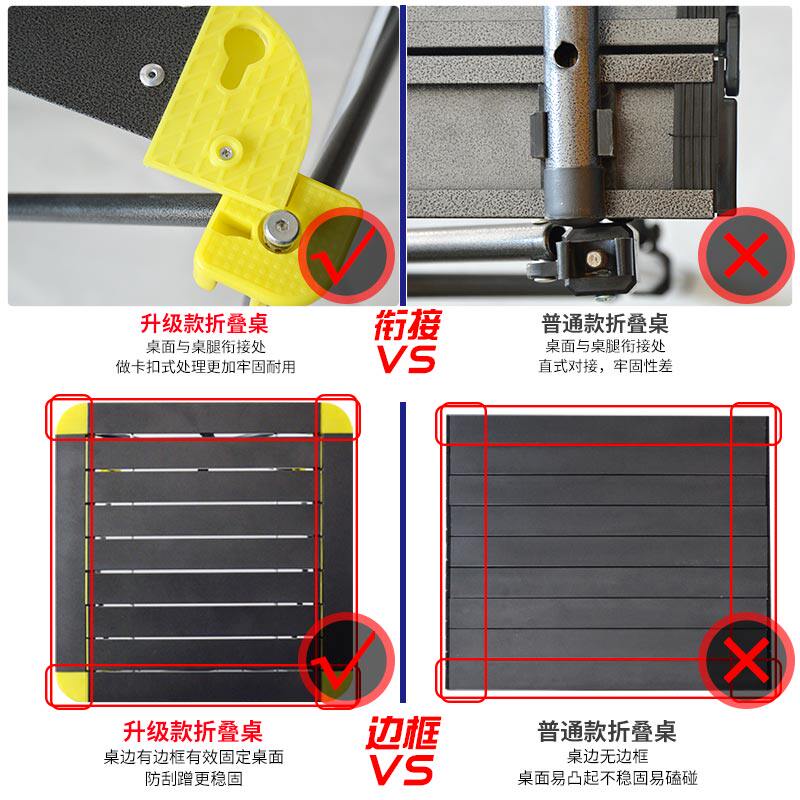 升级款折叠桌
桌面与桌腿衔接处
做卡扣式处理更加牢固耐用

衔接
VS

普通款折叠桌
桌面与桌腿衔接处
直式对接，牢固性差

升级款折叠桌
桌边有边框有效固定桌面
防刮蹭更稳固

边框
VS

普通款折叠桌
桌边无边框
桌面易凸起不稳固易磕碰