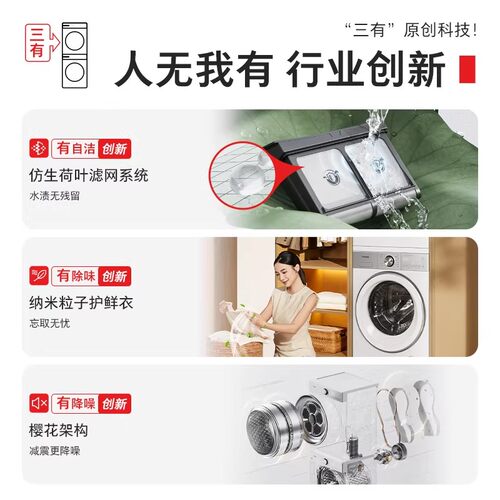 三有

“三有”原创科技！

人无我有 行业创新

有自洁 创新
仿生荷叶滤网系统
水渍无残留

有除味 创新
纳米粒子护鲜衣
忘取无忧

有降噪 创新
樱花架构
减震更降噪