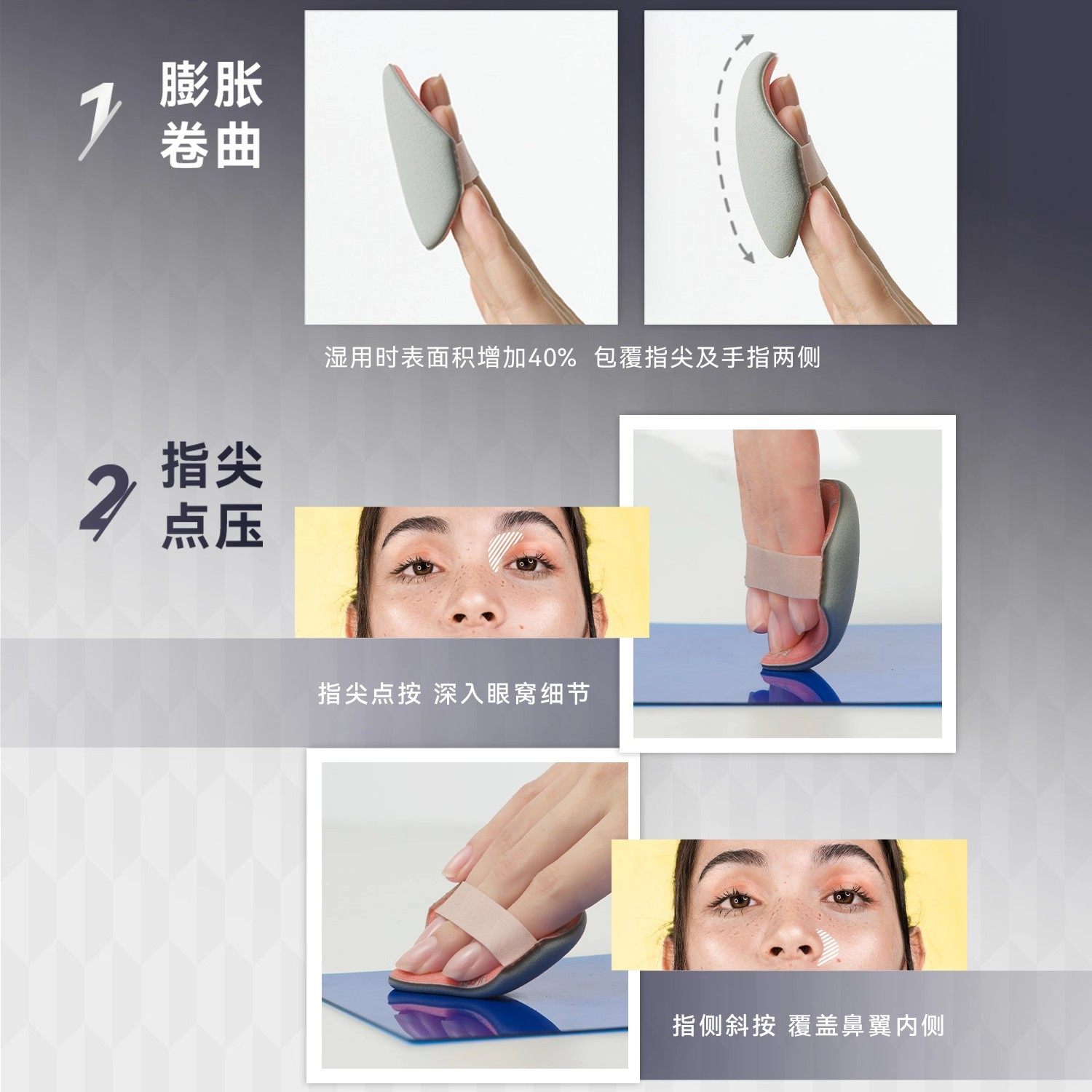 1 膨胀卷曲

湿用时表面积增加40% 包覆指尖及手指两侧

2 指尖点压

指尖点按 深入眼窝细节

指侧斜按 覆盖鼻翼内侧