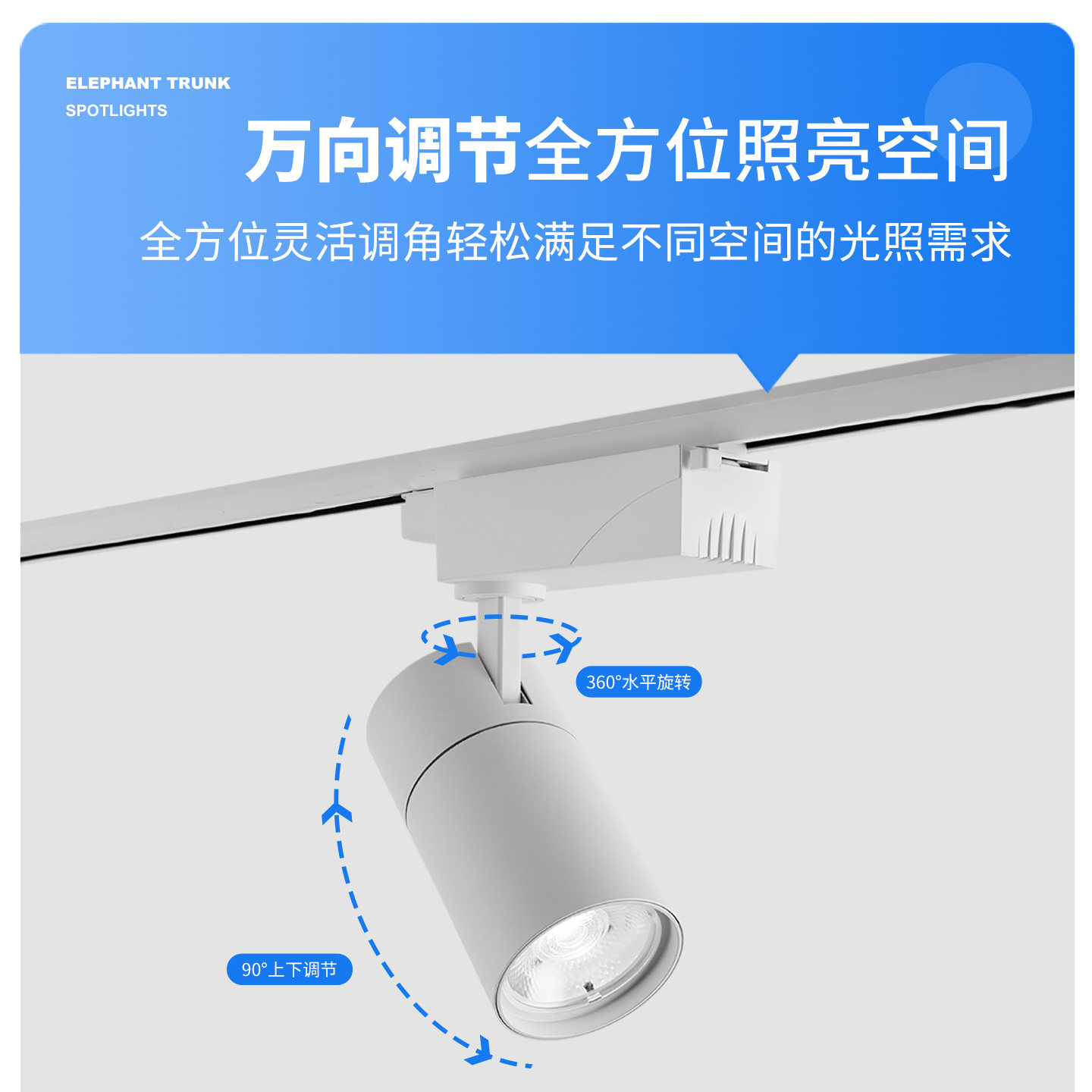 ELEPHANT TRUNK
SPOTLIGHTS

万向调节全方位照亮空间

全方位灵活调角轻松满足不同空间的光照需求

360°水平旋转

90°上下调节