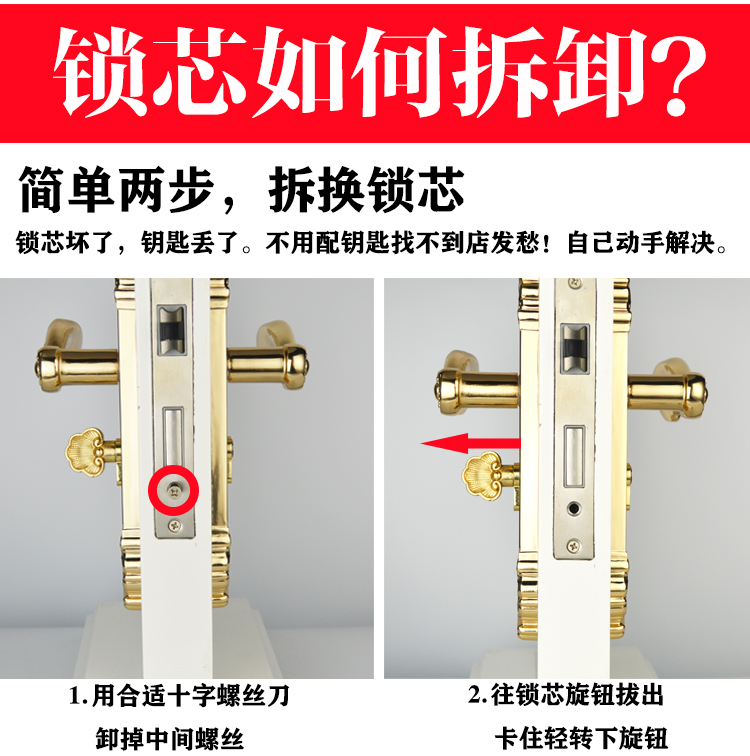 锁芯如何拆卸?

简单两步，拆换锁芯

锁芯坏了，钥匙丢了。不用配钥匙找不到店发愁！自己动手解决。

1.用合适十字螺丝刀
卸掉中间螺丝

2.往锁芯旋钮拔出
卡住轻转下旋钮