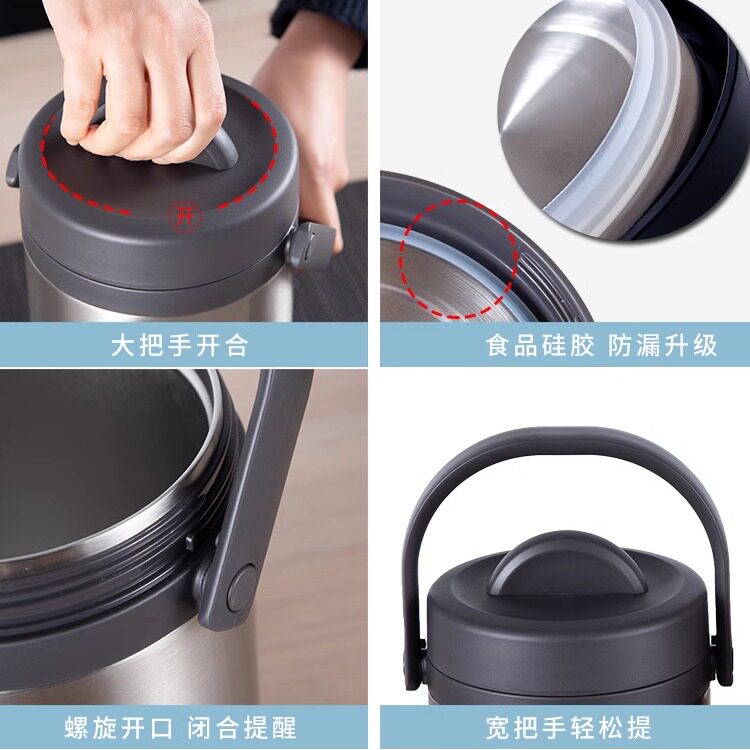 开

大把手开合

食品硅胶 防漏升级

螺旋开口 闭合提醒

宽把手轻松提