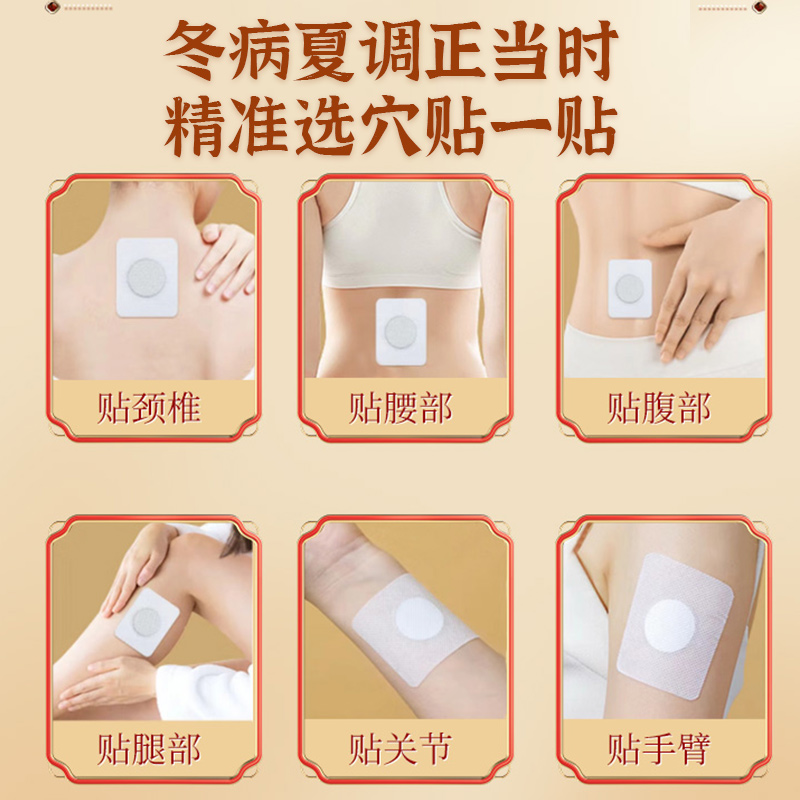 冬病夏调正当时
精准选穴贴一贴

贴颈椎

贴腰部

贴腹部

贴腿部

贴关节

贴手臂