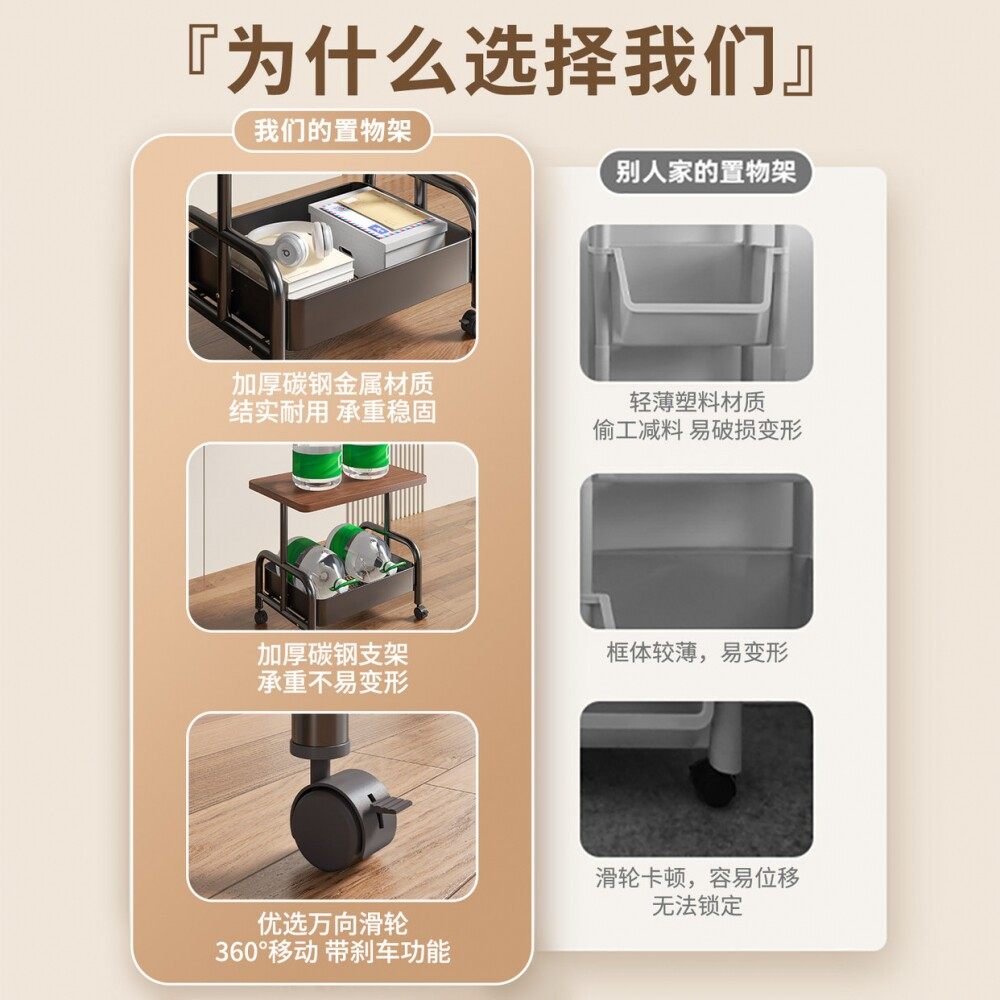 『为什么选择我们』

我们的置物架

加厚碳钢金属材质
结实耐用 承重稳固

加厚碳钢支架
承重不易变形

优选万向滑轮
360°移动 带刹车功能

别人家的置物架

轻薄塑料材质
偷工减料 易破损变形

框体较薄，易变形

滑轮卡顿，容易位移
无法锁定