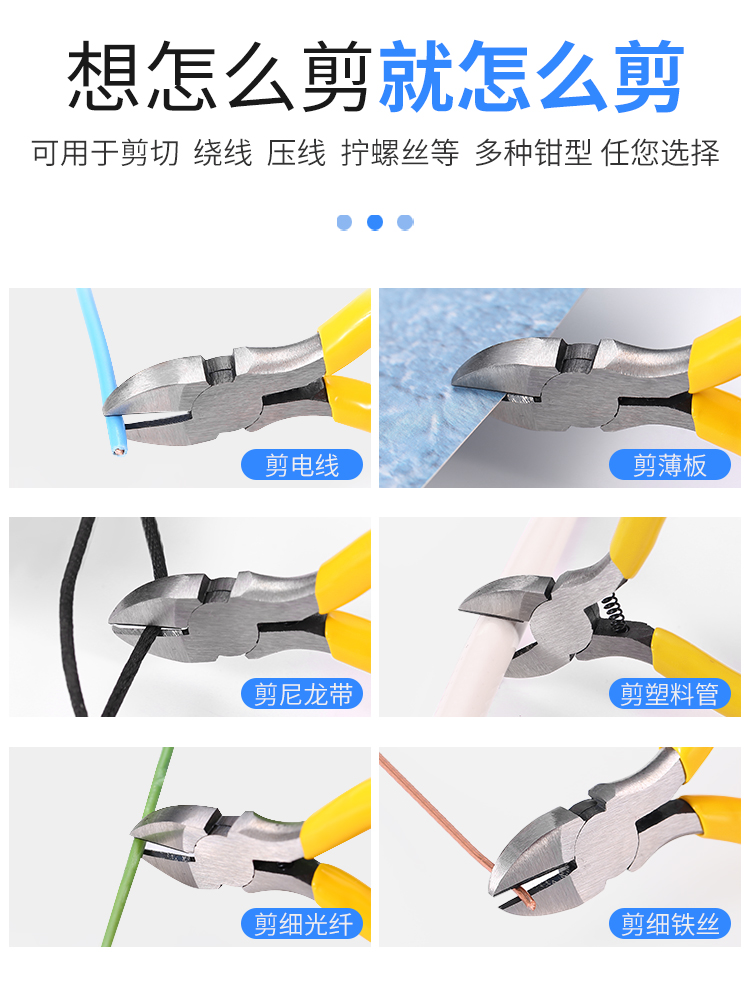 想怎么剪就怎么剪

可用于剪切 绕线 压线 拧螺丝等 多种钳型 任您选择

剪电线

剪薄板

剪尼龙带

剪塑料管

剪细光纤

剪细铁丝